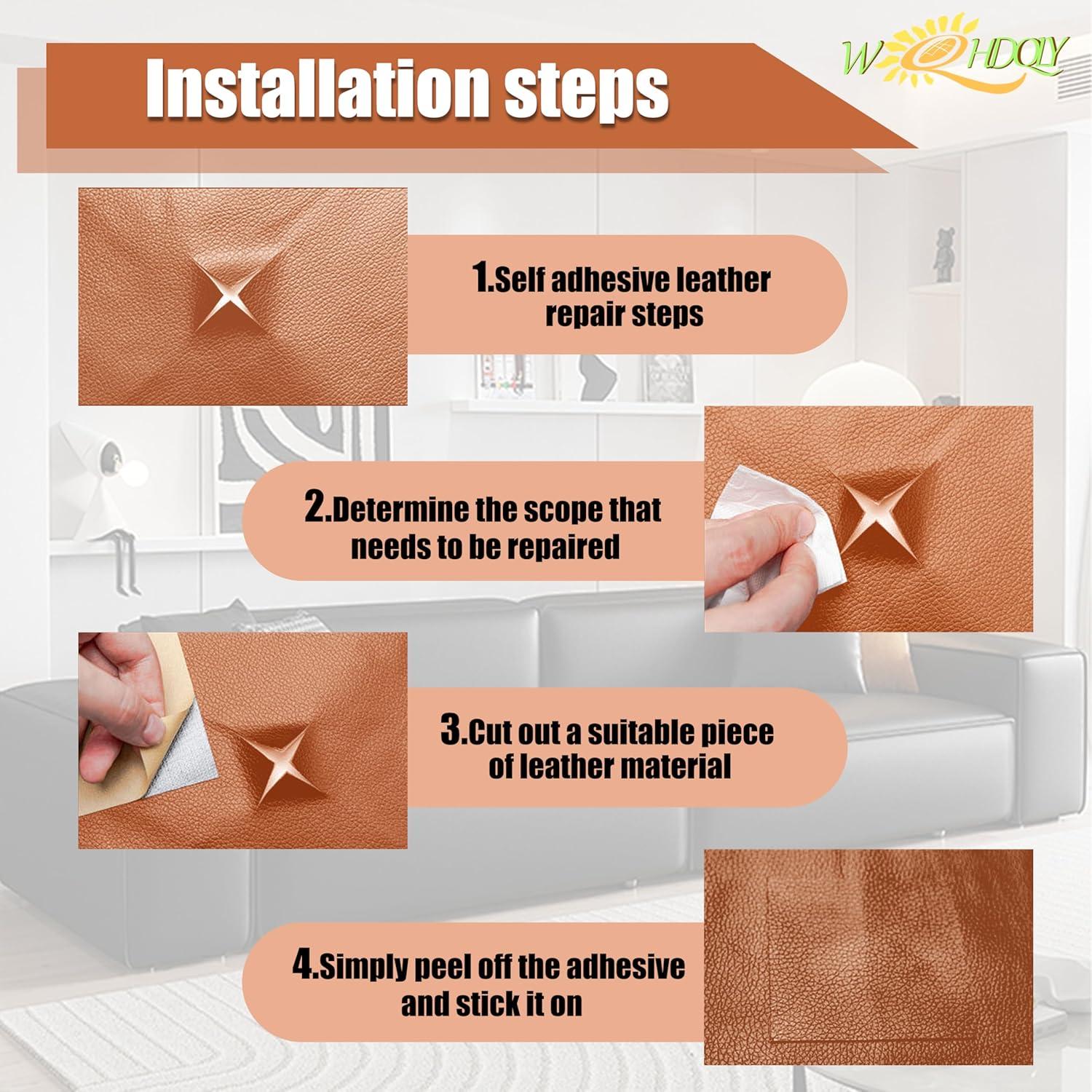 Installation steps

WQHDQLY

1.Self adhesive leather repair steps

2.Determine the scope that needs to be repaired

3.Cut out a suitable piece of leather material

4.Simply peel off the adhesive and stick it on