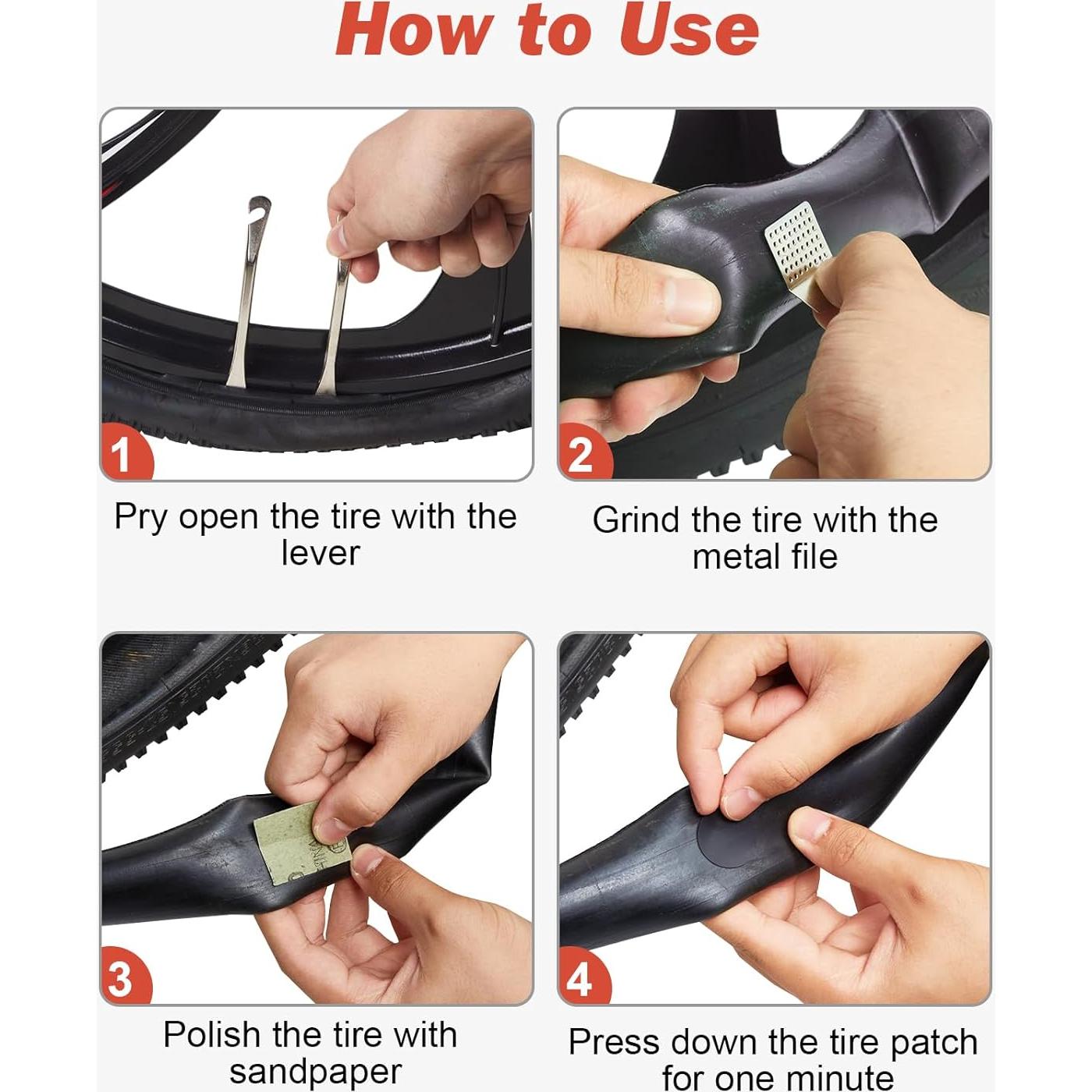 How to Use

1

Pry open the tire with the lever

2

Grind the tire with the metal file

3

Polish the tire with sandpaper

4

Press down the tire patch for one minute