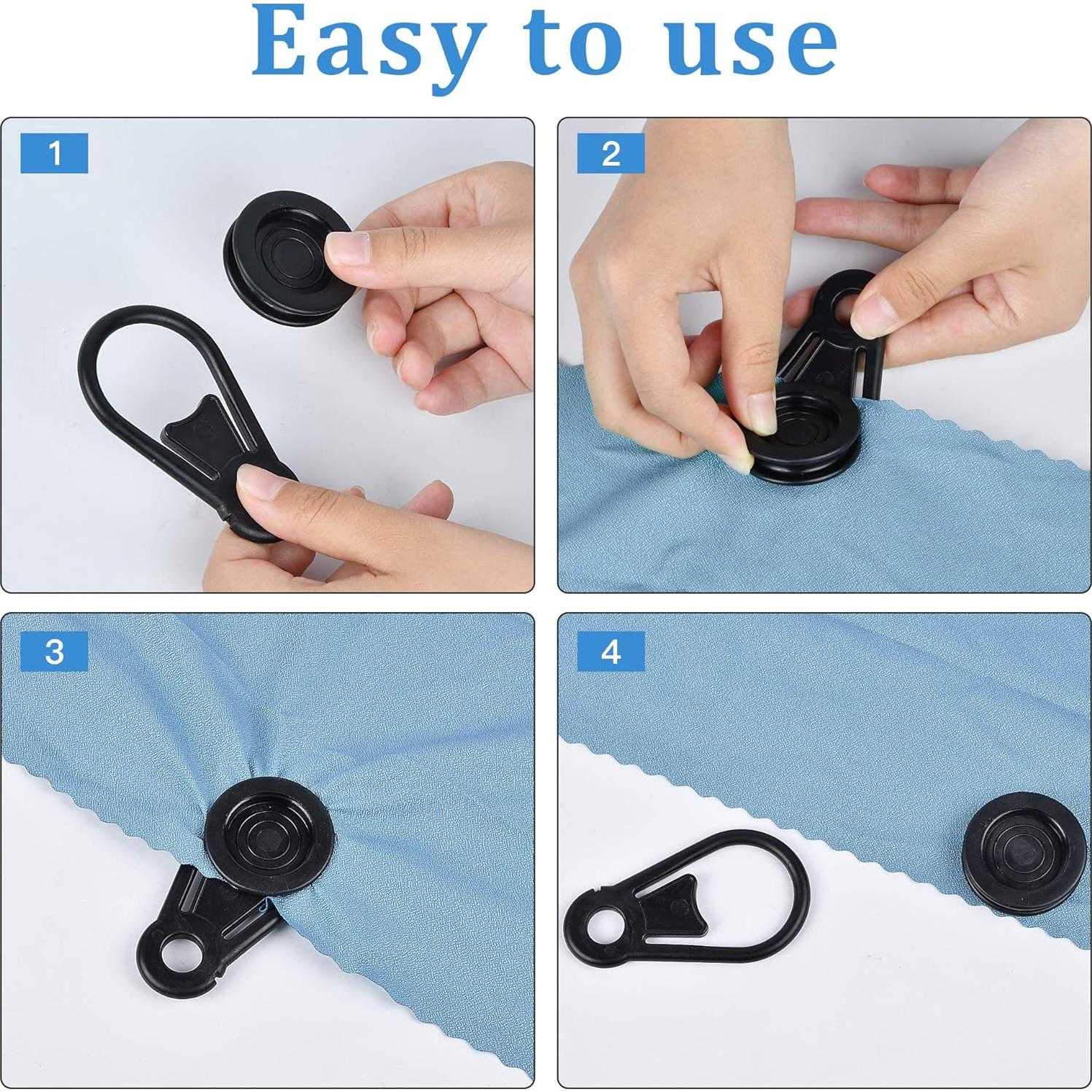 Easy to use

1

2

3

4