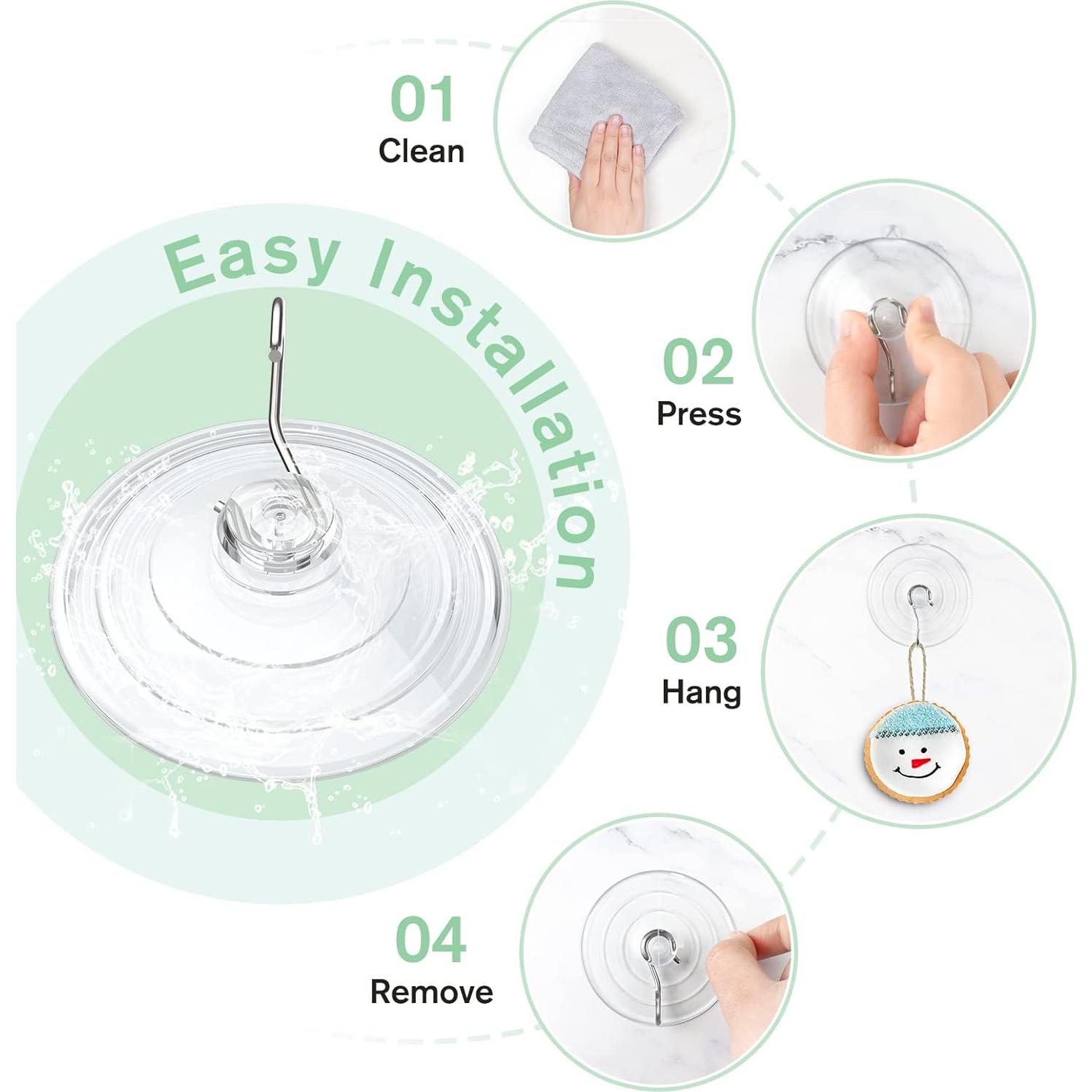 Easy Installation

01
Clean

02
Press

03
Hang

04
Remove