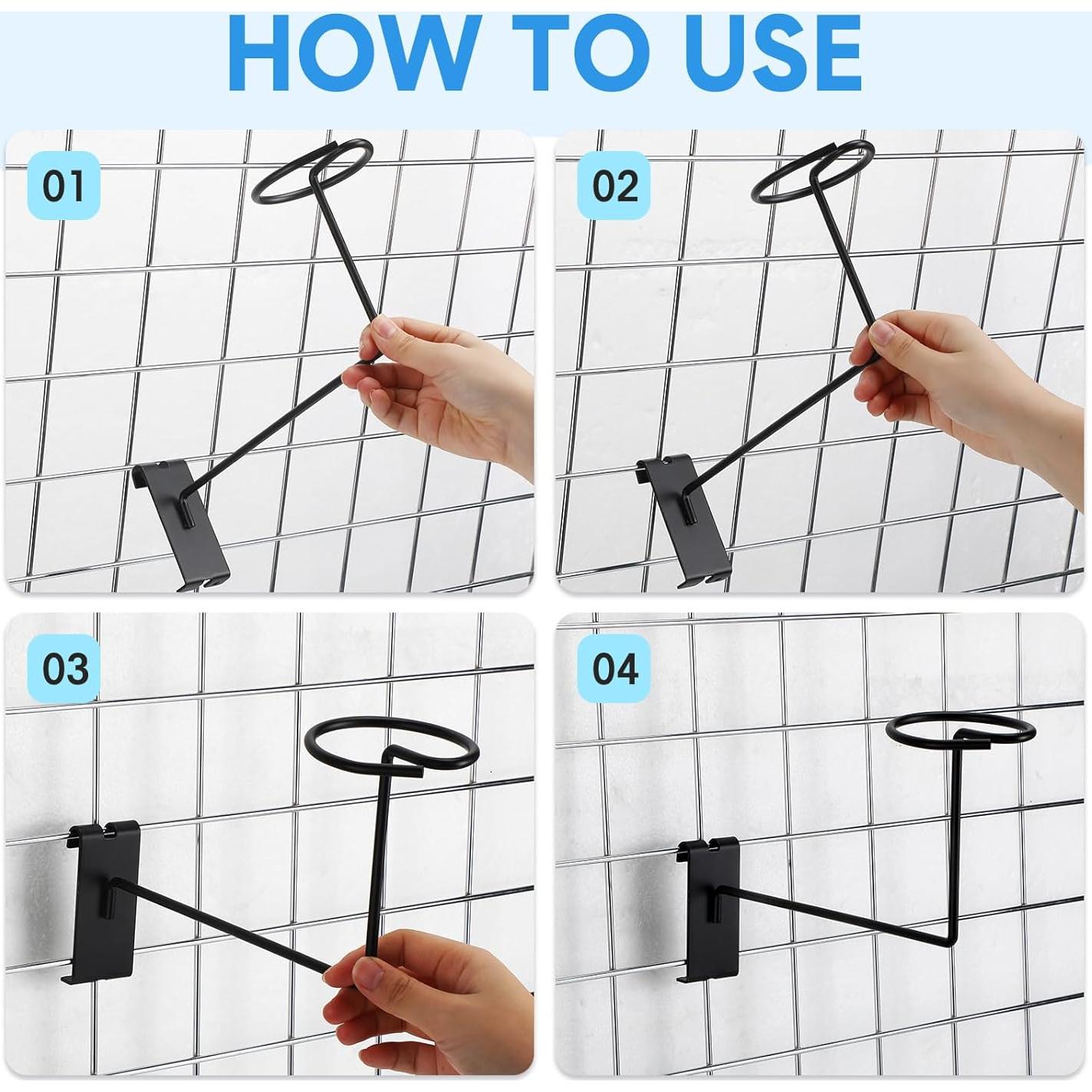 HOW TO USE

01

02

03

04