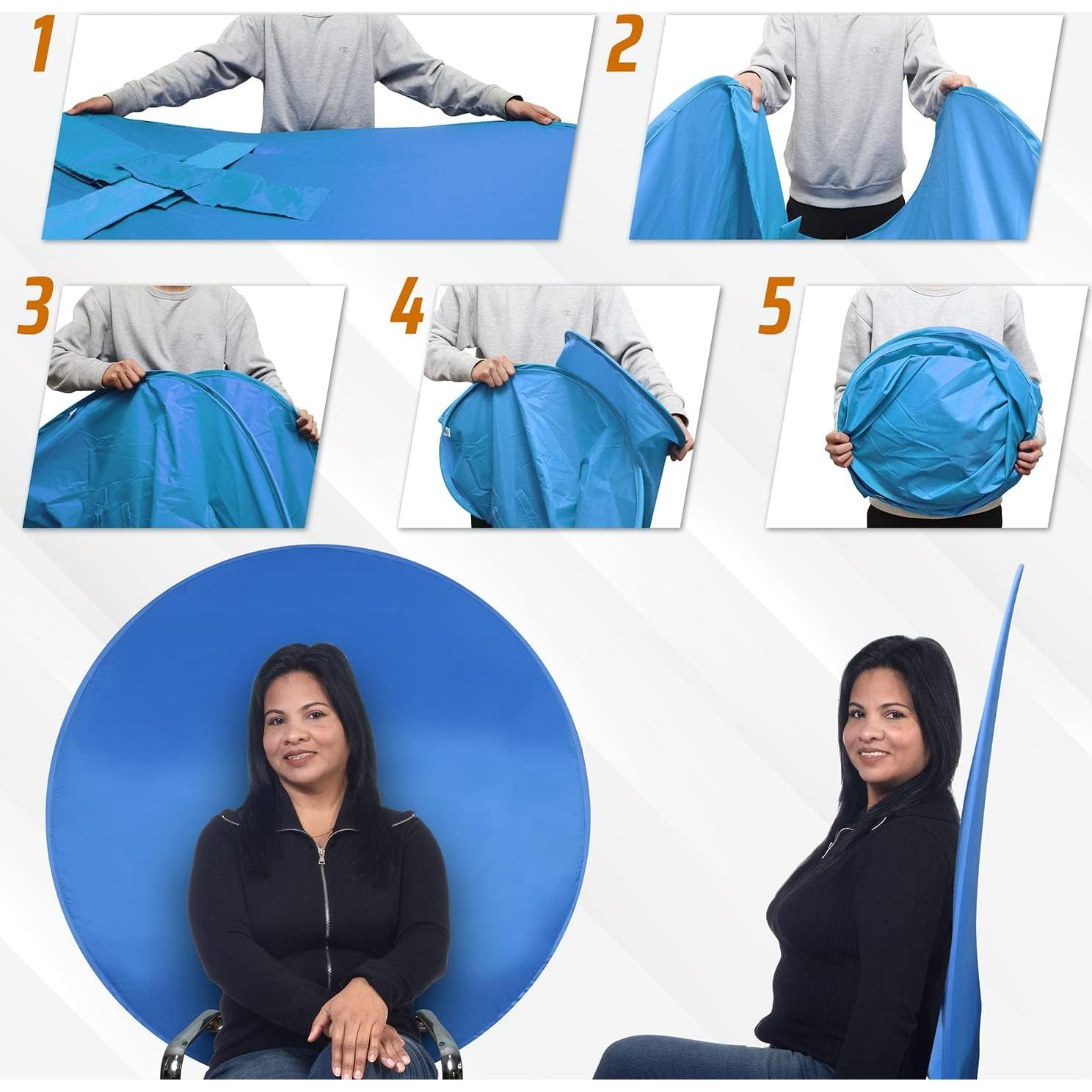 1

2

3

4

5