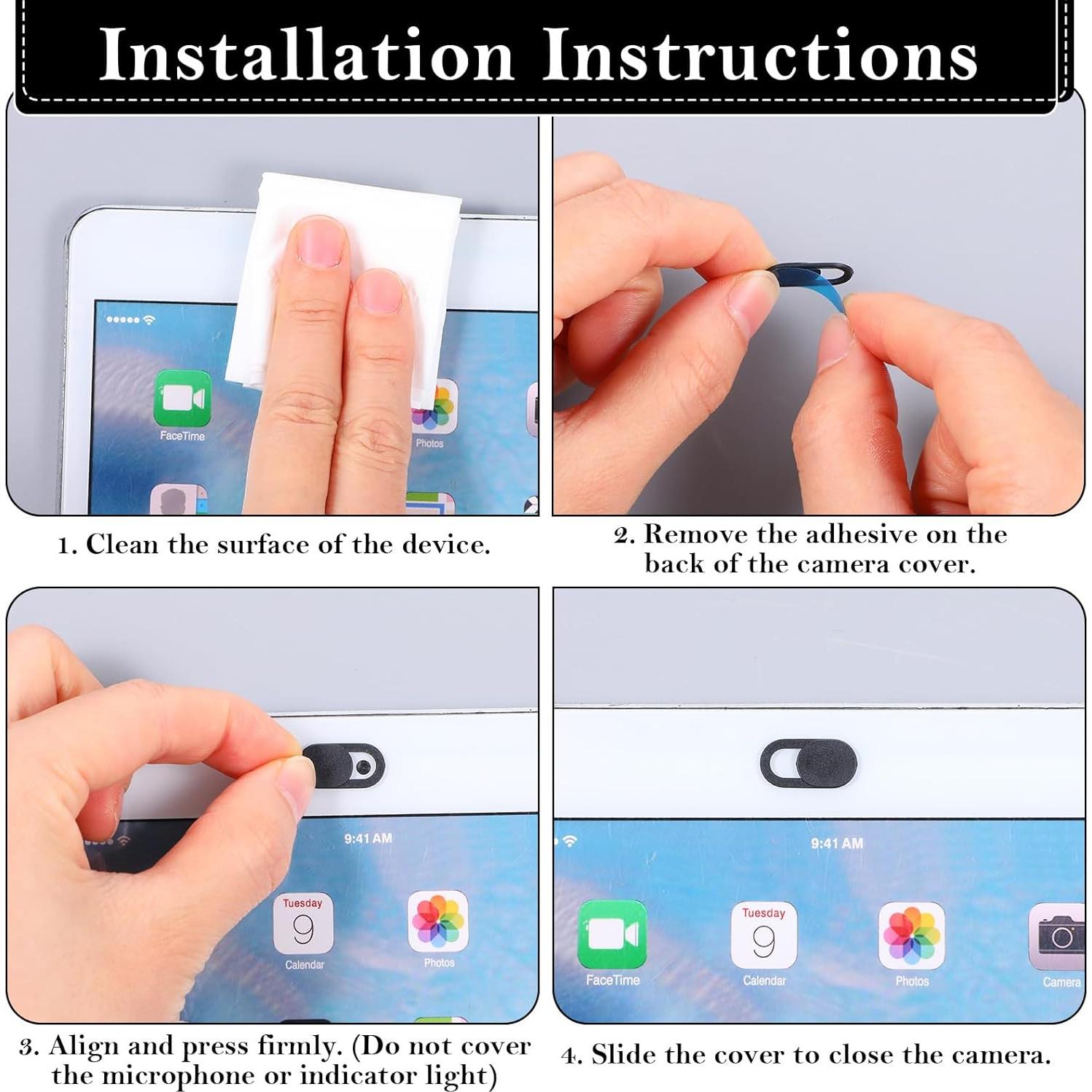 Installation Instructions

FaceTime

Photos

1. Clean the surface of the device.

2. Remove the adhesive on the back of the camera cover.

9:41 AM

Tuesday

9

Calendar

Photos

3. Align and press firmly. (Do not cover the microphone or indicator light)

9:41 AM

FaceTime

Tuesday

9

Calendar

Photos

Camera

4. Slide the cover to close the camera.