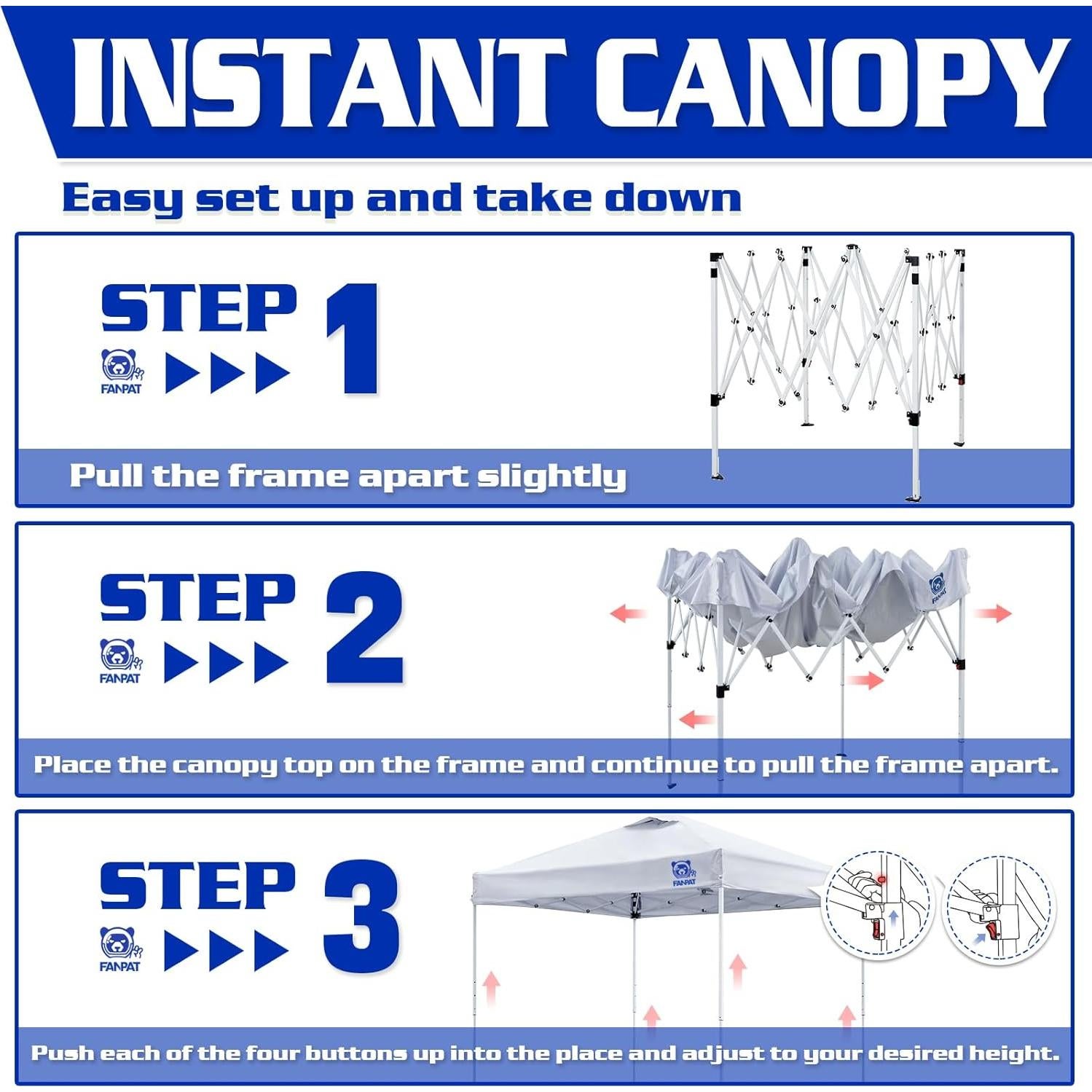 INSTANT CANOPY

Easy set up and take down

STEP 1

FANPAT

Pull the frame apart slightly

STEP 2

FANPAT

FANPAT

Place the canopy top on the frame and continue to pull the frame apart.

STEP 3

FANPAT

FANPAT

Push each of the four buttons up into the place and adjust to your desired height.