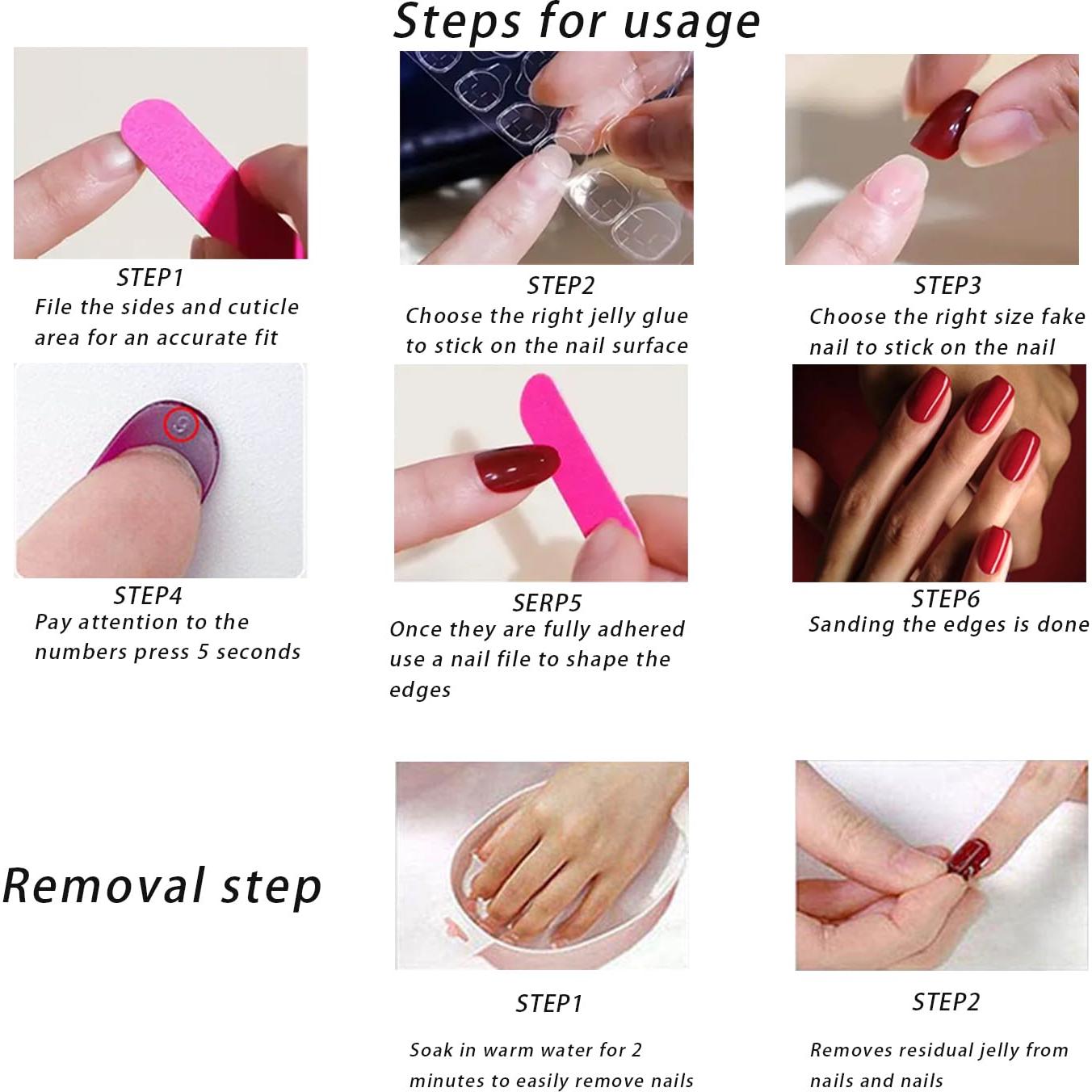 Steps for usage

STEP1
File the sides and cuticle area for an accurate fit

STEP2
Choose the right jelly glue to stick on the nail surface

STEP3
Choose the right size fake nail to stick on the nail

STEP4
Pay attention to the numbers press 5 seconds

SERP5
Once they are fully adhered use a nail file to shape the edges

STEP6
Sanding the edges is done

Removal step

STEP1
Soak in warm water for 2 minutes to easily remove nails

STEP2
Removes residual jelly from nails and nails