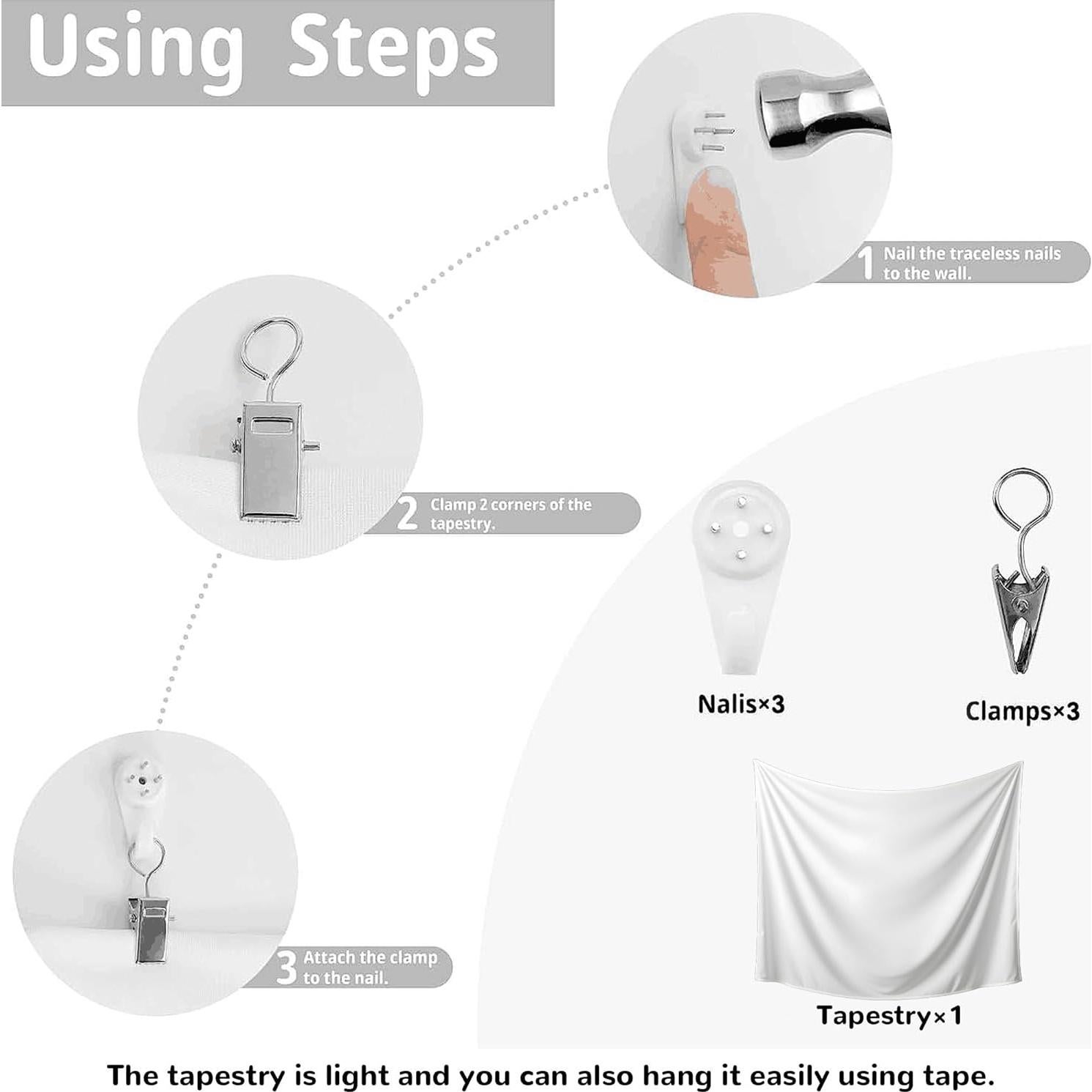 Using Steps

1 Nail the traceless nails to the wall.

2 Clamp 2 corners of the tapestry.

3 Attach the clamp to the nail.

Nalis×3

Clamps×3

Tapestry×1

The tapestry is light and you can also hang it easily using tape.