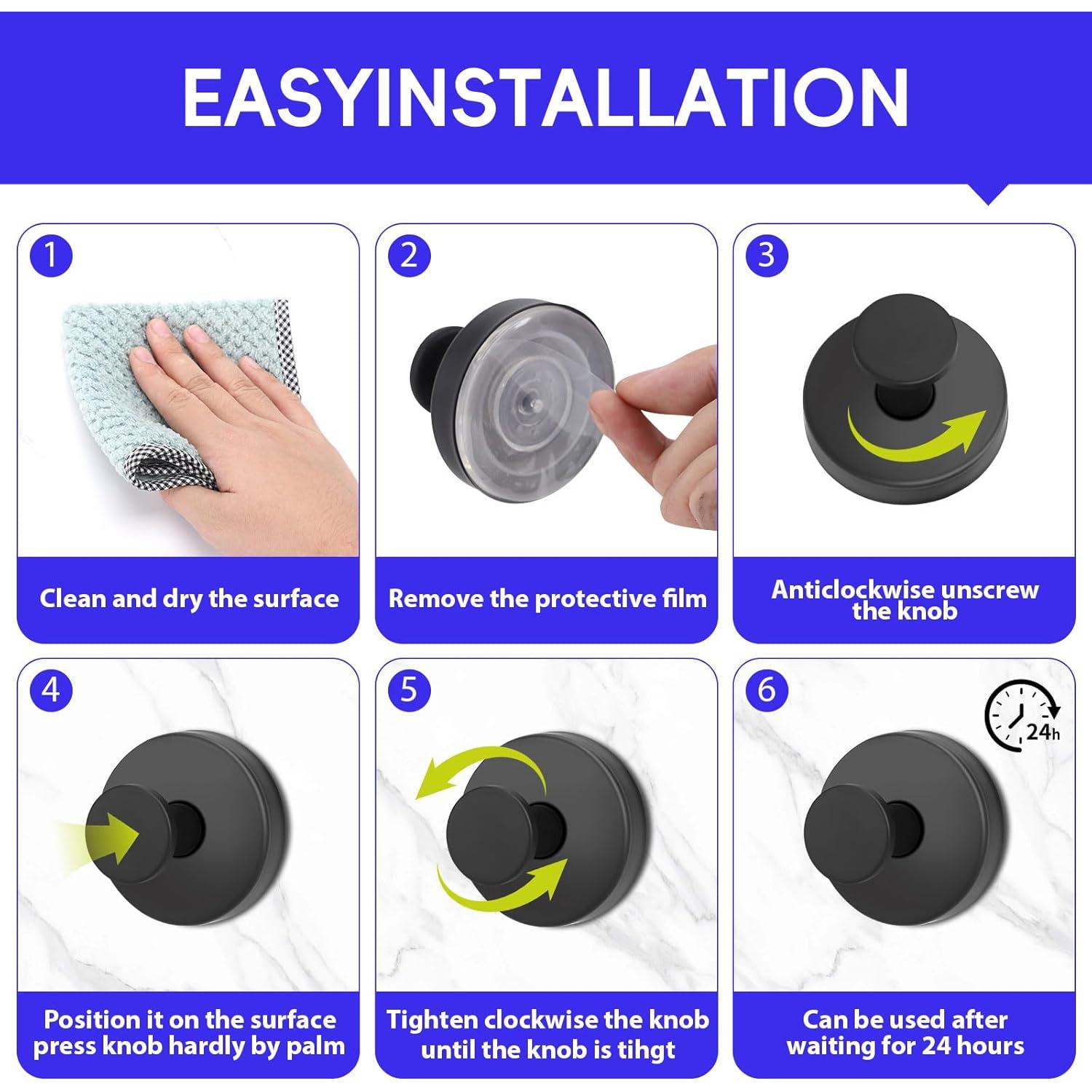 EASYINSTALLATION

1
Clean and dry the surface

2
Remove the protective film

3
Anticlockwise unscrew the knob

4
Position it on the surface press knob hardly by palm

5
Tighten clockwise the knob until the knob is tihgt

6
24h
Can be used after waiting for 24 hours