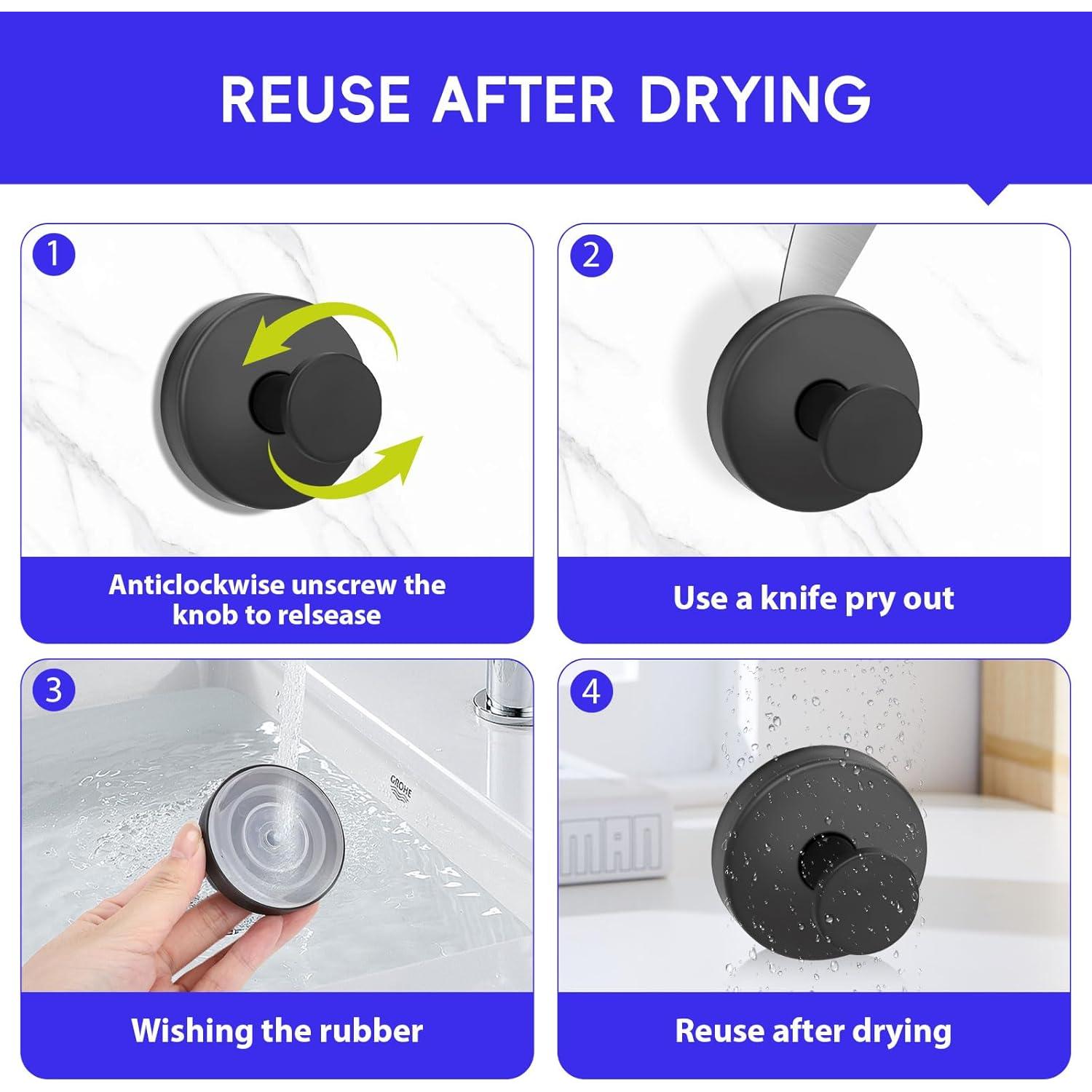 REUSE AFTER DRYING

1

Anticlockwise unscrew the knob to relsease

2

Use a knife pry out

3

GROHE

Wishing the rubber

4

MAN

Reuse after drying