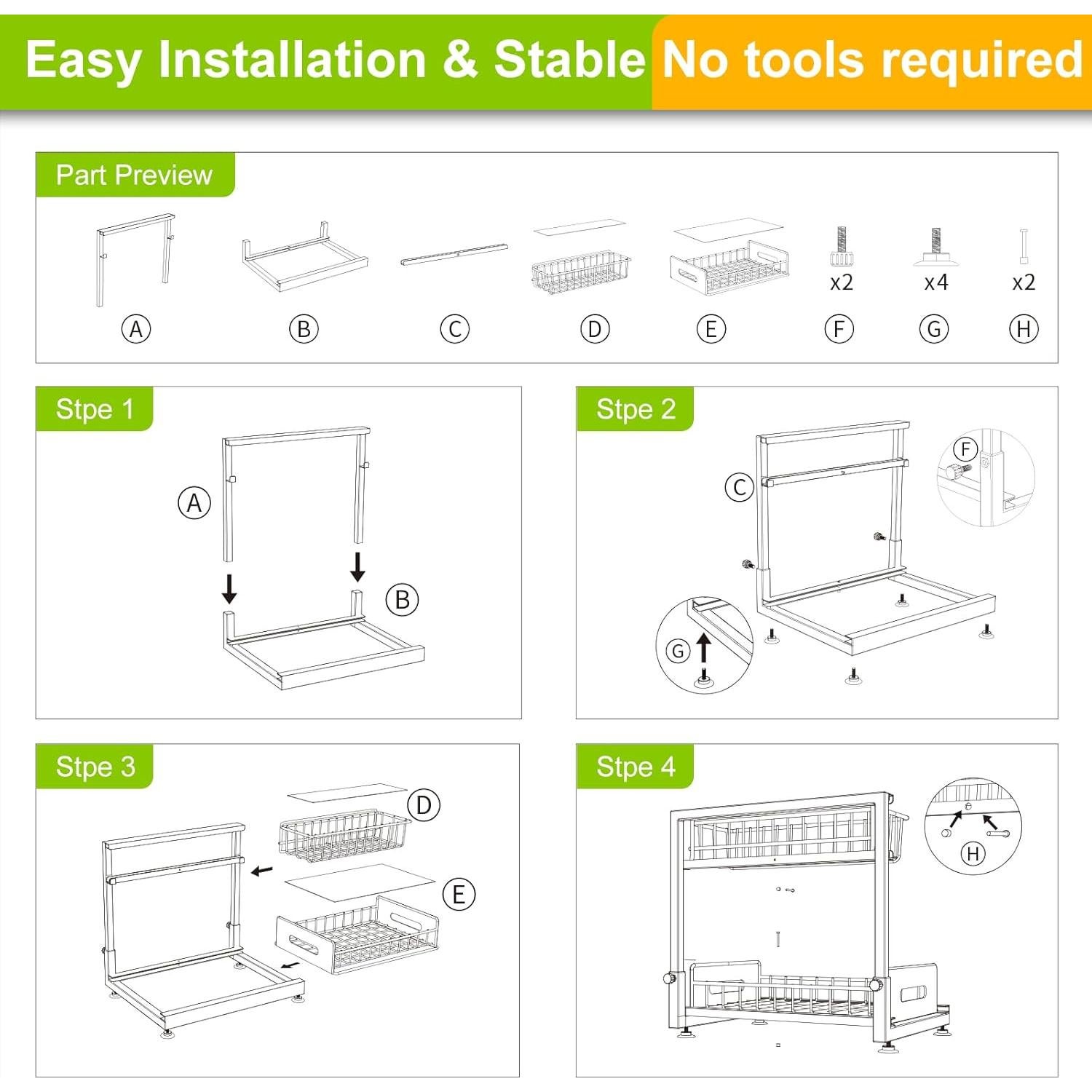 Easy Installation & Stable No tools required

Part Preview

x2 x4 x2

A B C D E F G H

Stpe 1

A

B

Stpe 2

C

F

G

Stpe 3

D

E

Stpe 4

H