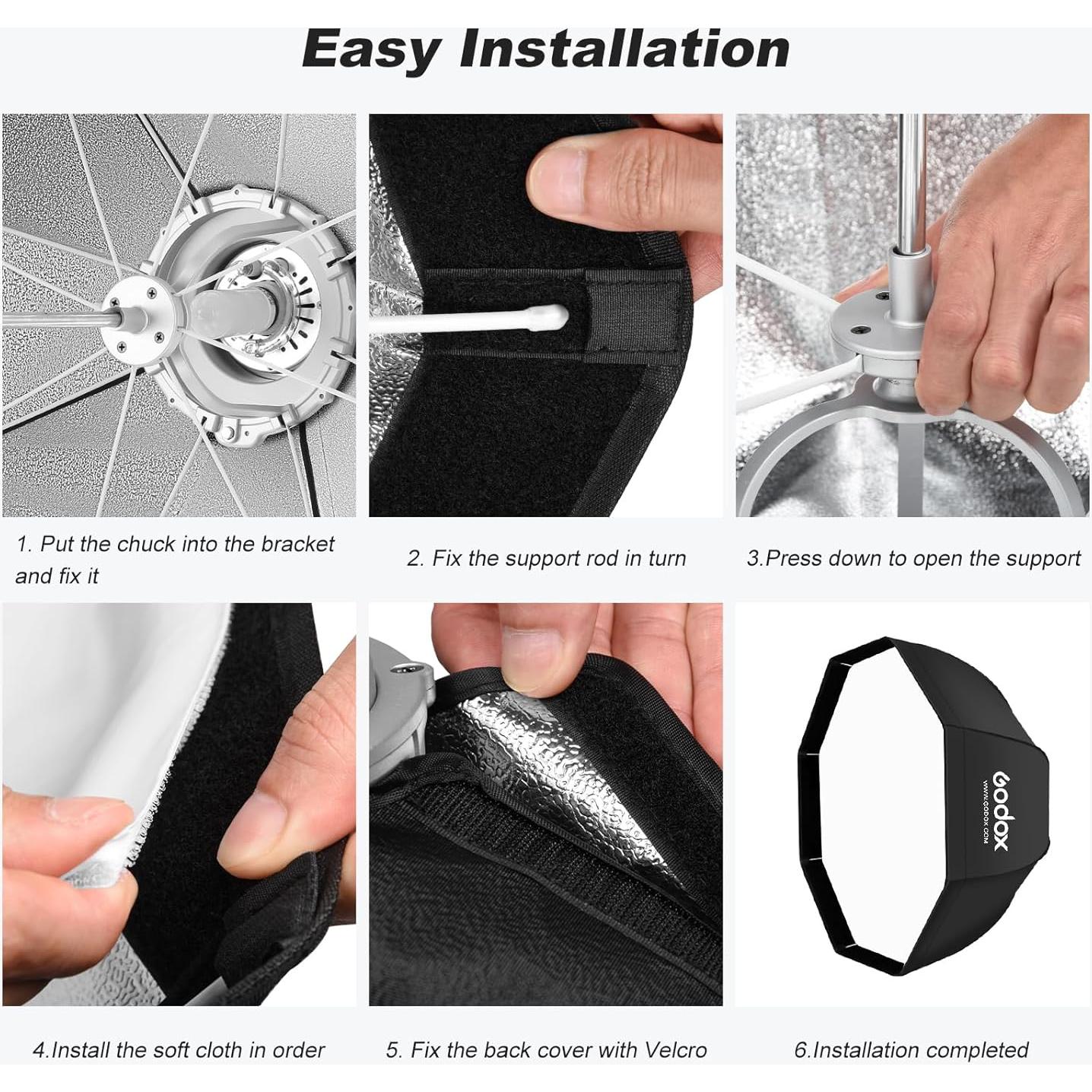 Easy Installation

1. Put the chuck into the bracket and fix it

2. Fix the support rod in turn

3.Press down to open the support

Godox
WWW.GODOX.COM

4.Install the soft cloth in order

5. Fix the back cover with Velcro

6.Installation completed