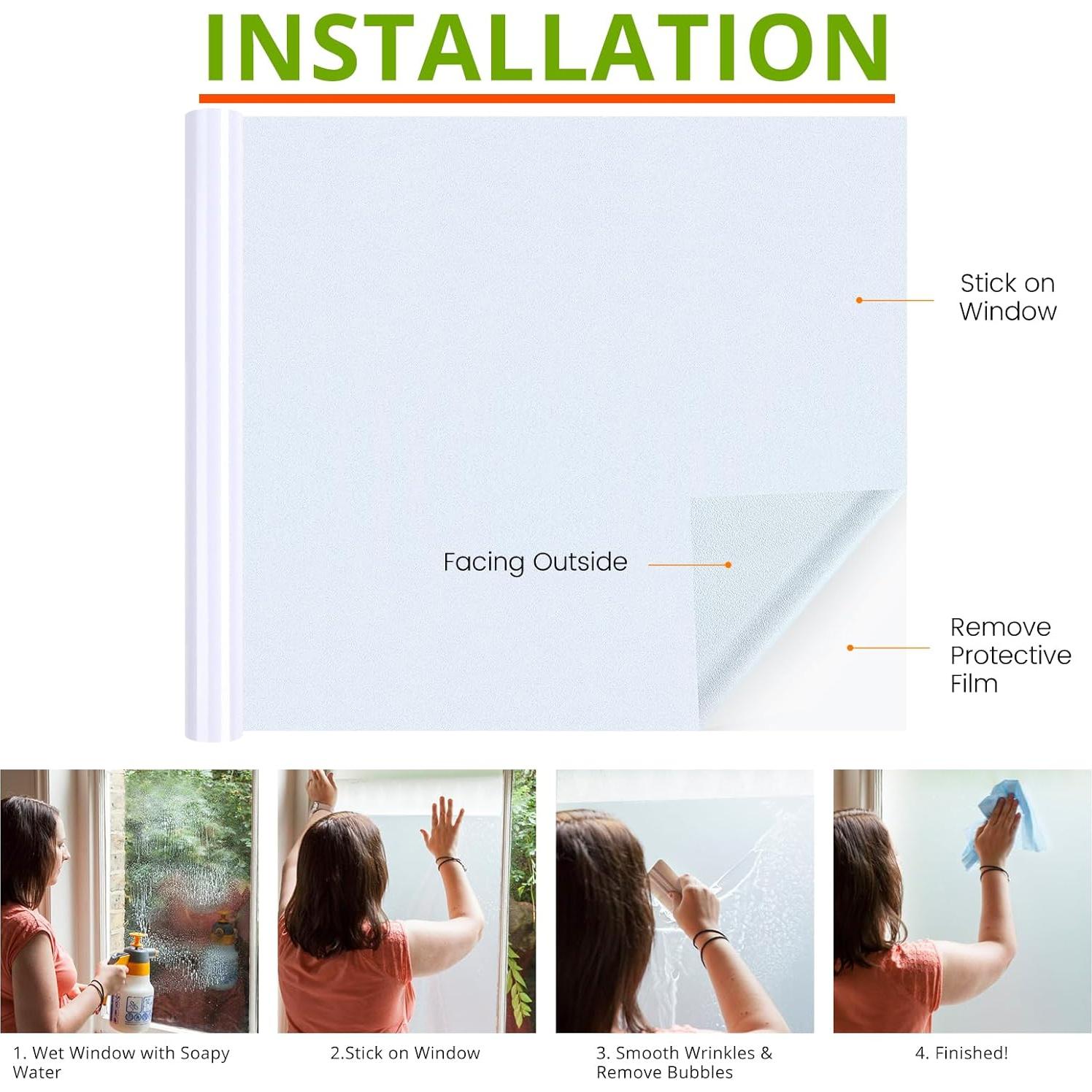 INSTALLATION

Stick on Window

Facing Outside

Remove Protective Film

1. Wet Window with Soapy Water

2.Stick on Window

3. Smooth Wrinkles & Remove Bubbles

4. Finished!