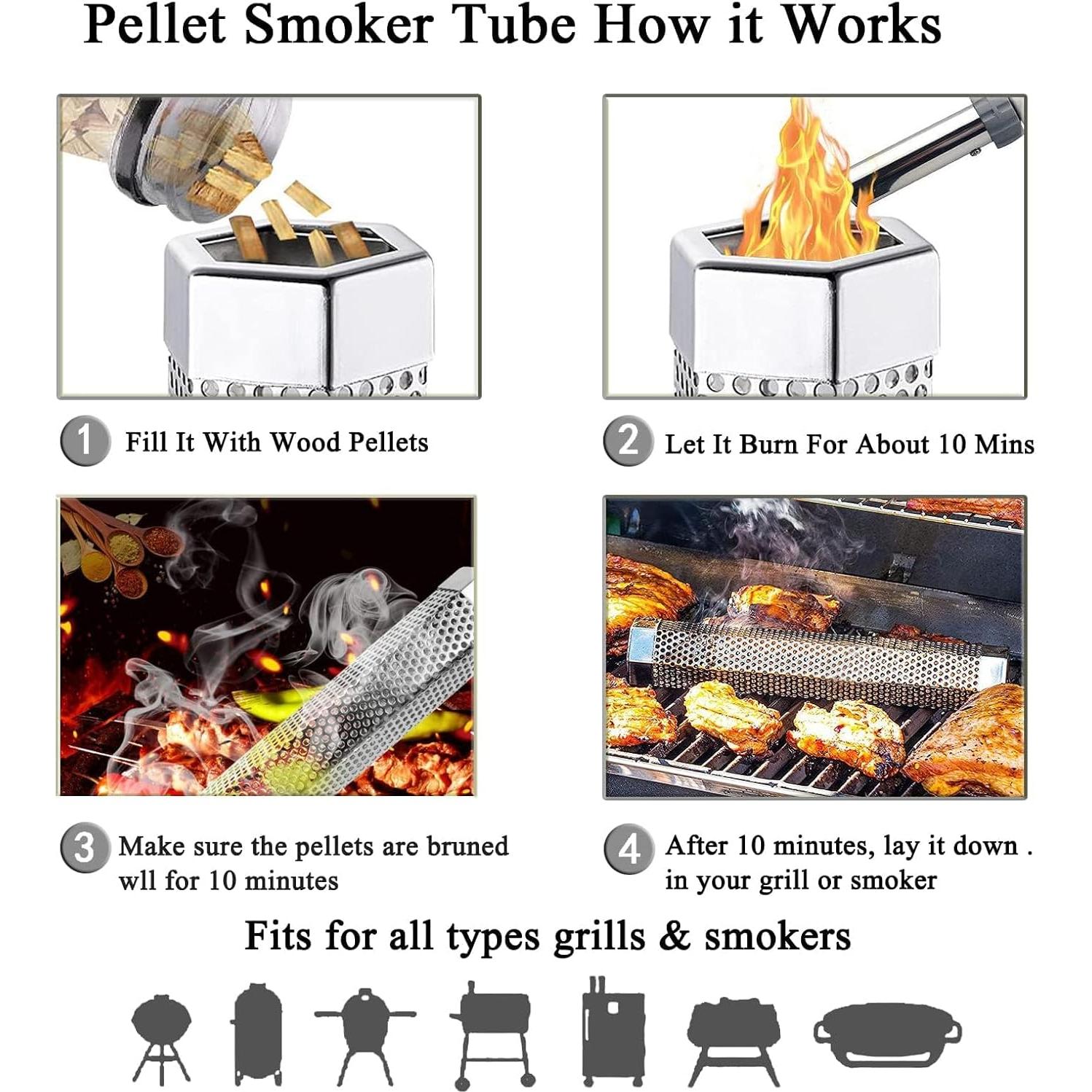 Pellet Smoker Tube How it Works

1 Fill It With Wood Pellets

2 Let It Burn For About 10 Mins

3 Make sure the pellets are bruned wll for 10 minutes

4 After 10 minutes, lay it down . in your grill or smoker

Fits for all types grills & smokers