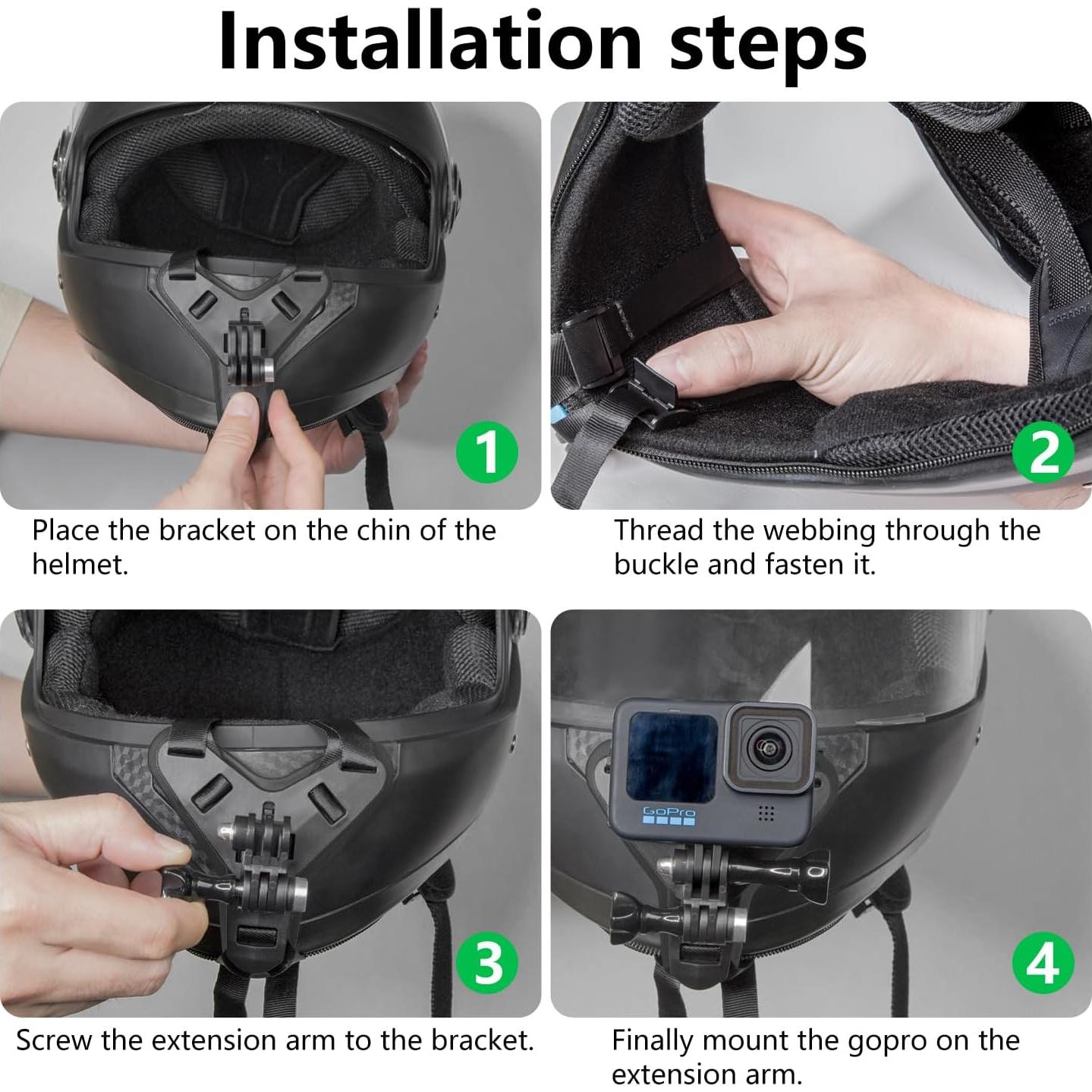 Installation steps

1

Place the bracket on the chin of the helmet.

2

Thread the webbing through the buckle and fasten it.

3

Screw the extension arm to the bracket.

GoPro

4

Finally mount the gopro on the extension arm.