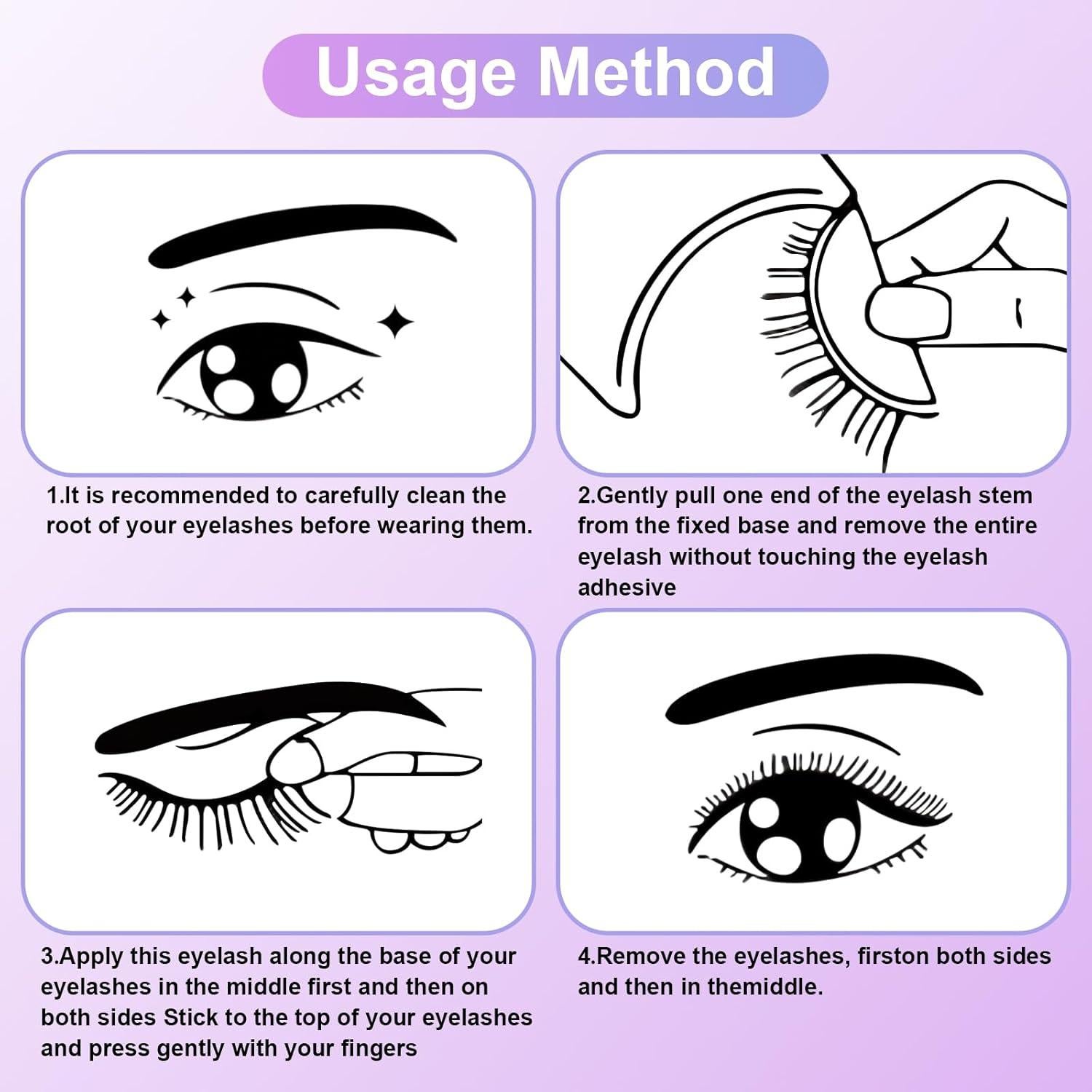 Usage Method

1.It is recommended to carefully clean the root of your eyelashes before wearing them.

2.Gently pull one end of the eyelash stem from the fixed base and remove the entire eyelash without touching the eyelash adhesive

3.Apply this eyelash along the base of your eyelashes in the middle first and then on both sides Stick to the top of your eyelashes and press gently with your fingers

4.Remove the eyelashes, firston both sides and then in themiddle.