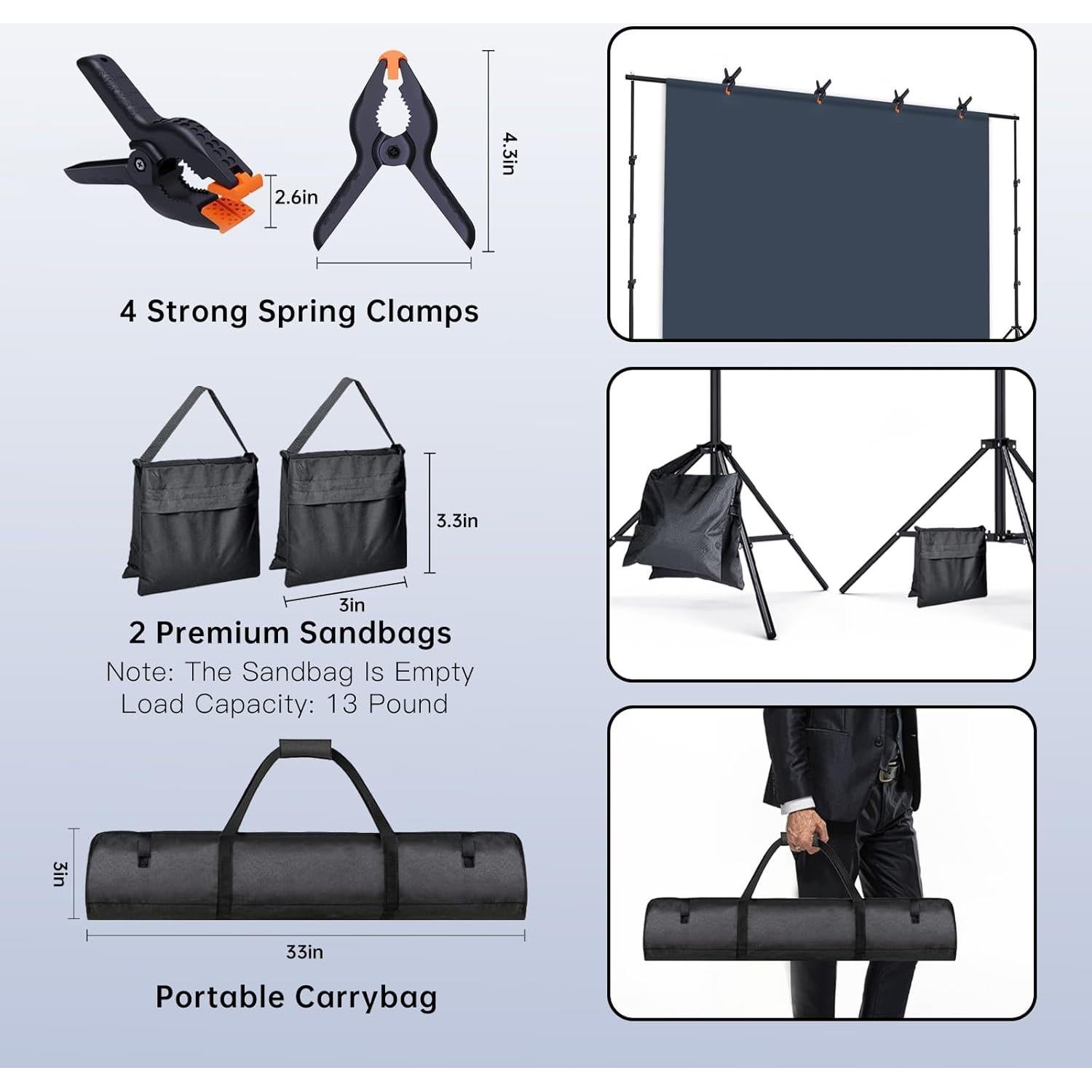 2.6in

4.3in

4 Strong Spring Clamps

3.3in

3in

2 Premium Sandbags

Note: The Sandbag Is Empty
Load Capacity: 13 Pound

3in

33in

Portable Carrybag