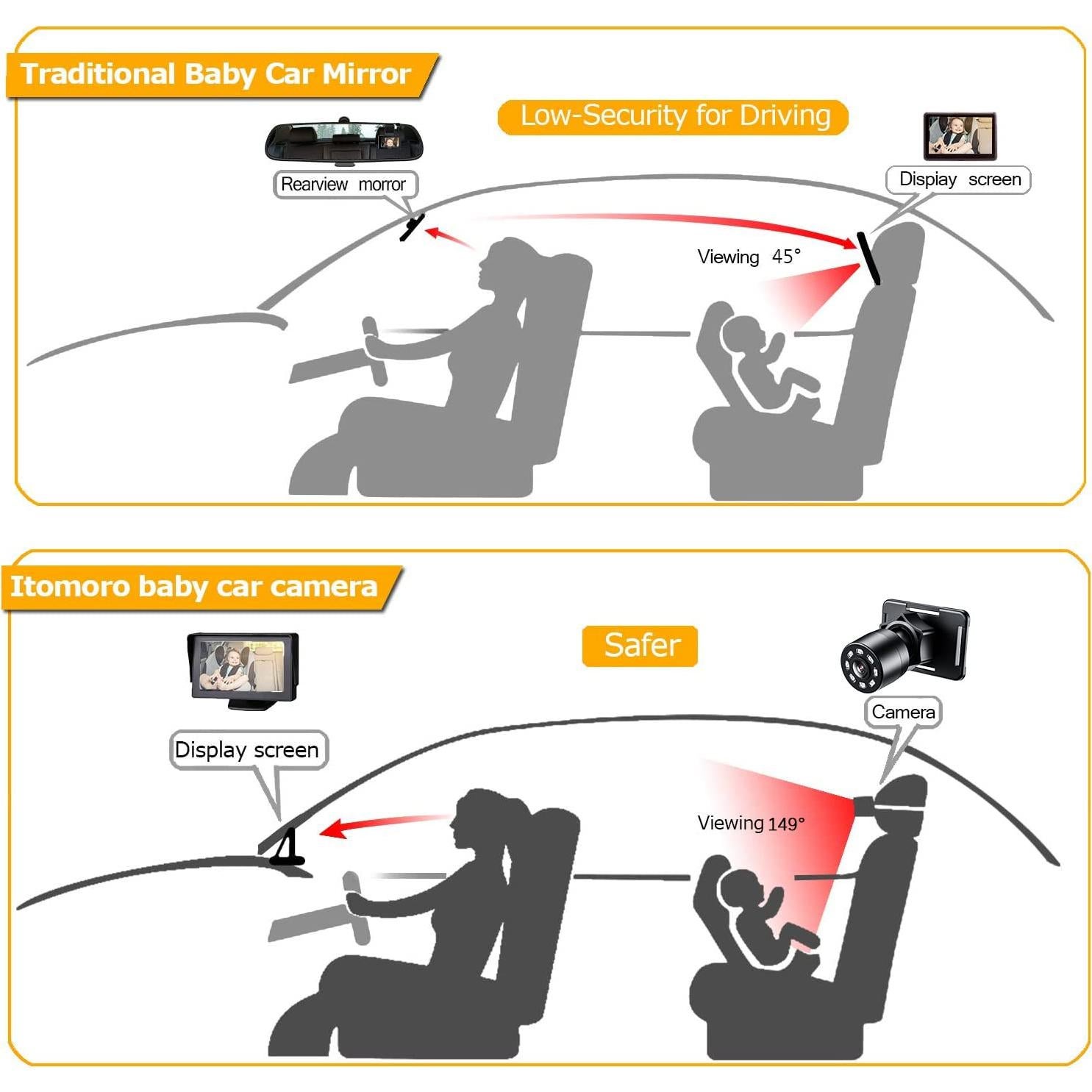 Traditional Baby Car Mirror

Low-Security for Driving

Rearview morror

Dispiay screen

Viewing 45°

Itomoro baby car camera

Safer

Display screen

Camera

Viewing 149°