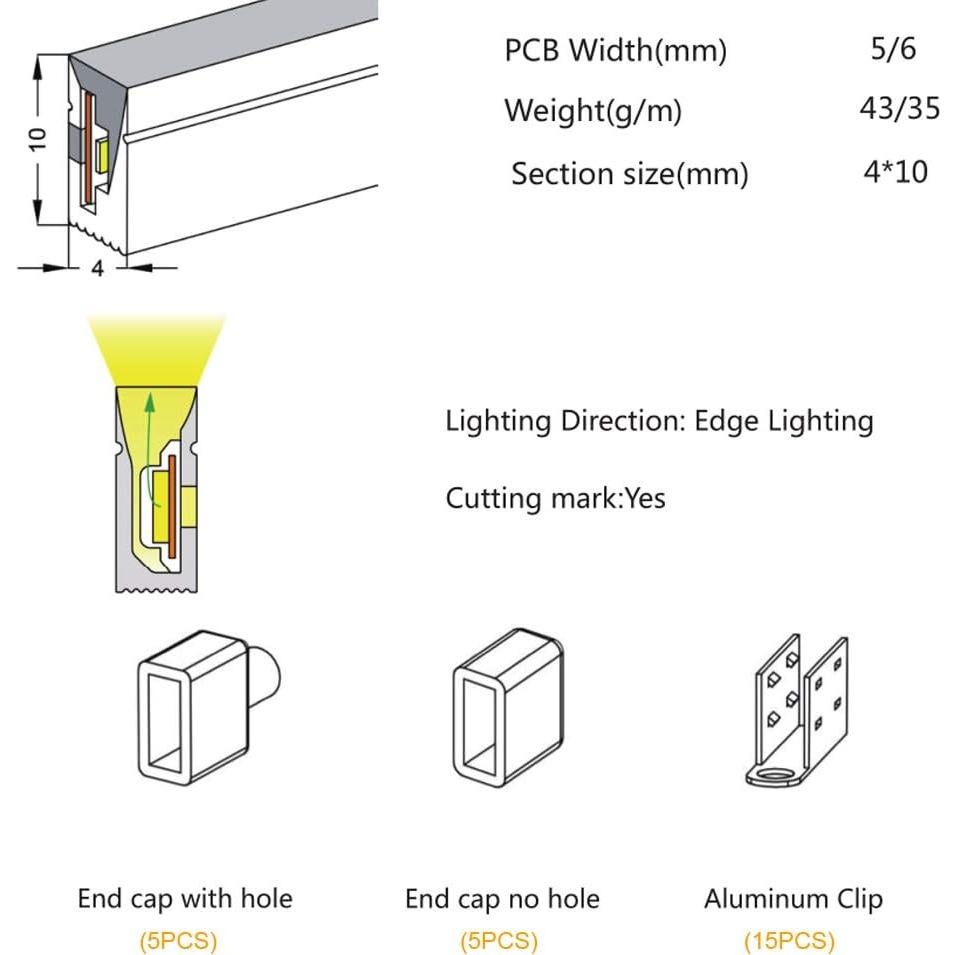 10

4

| PCB Width(mm) | 5/6 |
|---|---|
| Weight(g/m) | 43/35 |
| Section size(mm) | 4*10 |

Lighting Direction: Edge Lighting

Cutting mark:Yes

End cap with hole
(5PCS)

End cap no hole
(5PCS)

Aluminum Clip
(15PCS)