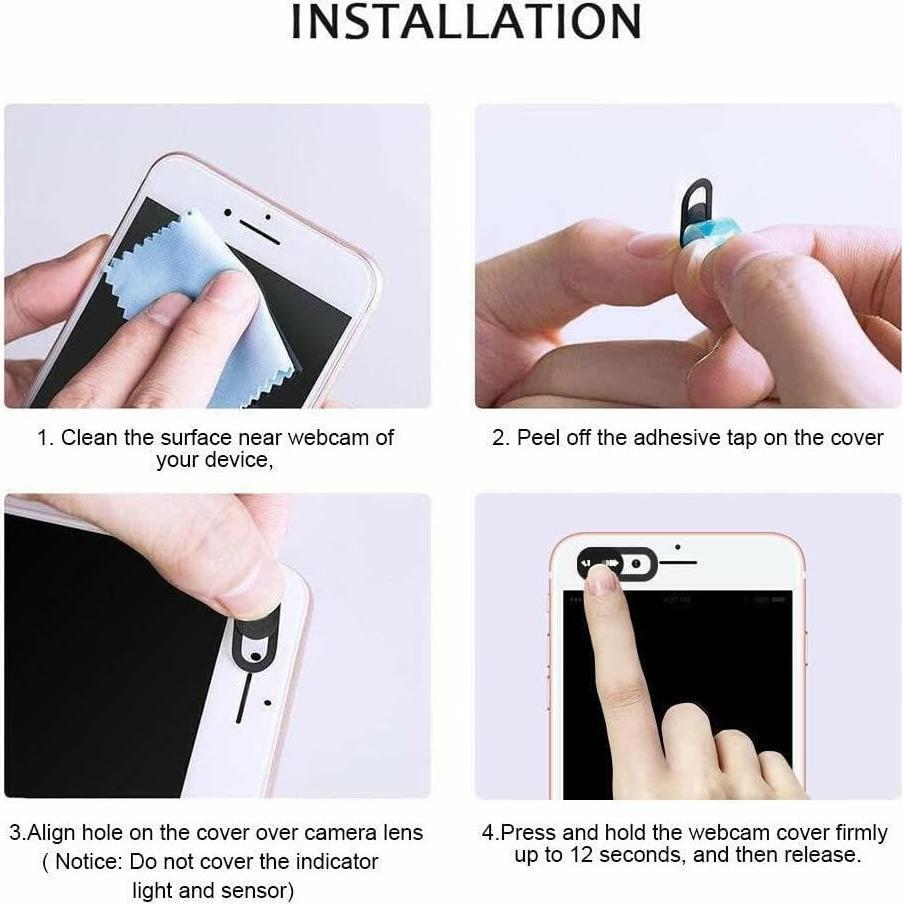 INSTALLATION

1. Clean the surface near webcam of your device,

2. Peel off the adhesive tap on the cover

3.Align hole on the cover over camera lens ( Notice: Do not cover the indicator light and sensor)

4.Press and hold the webcam cover firmly up to 12 seconds, and then release.