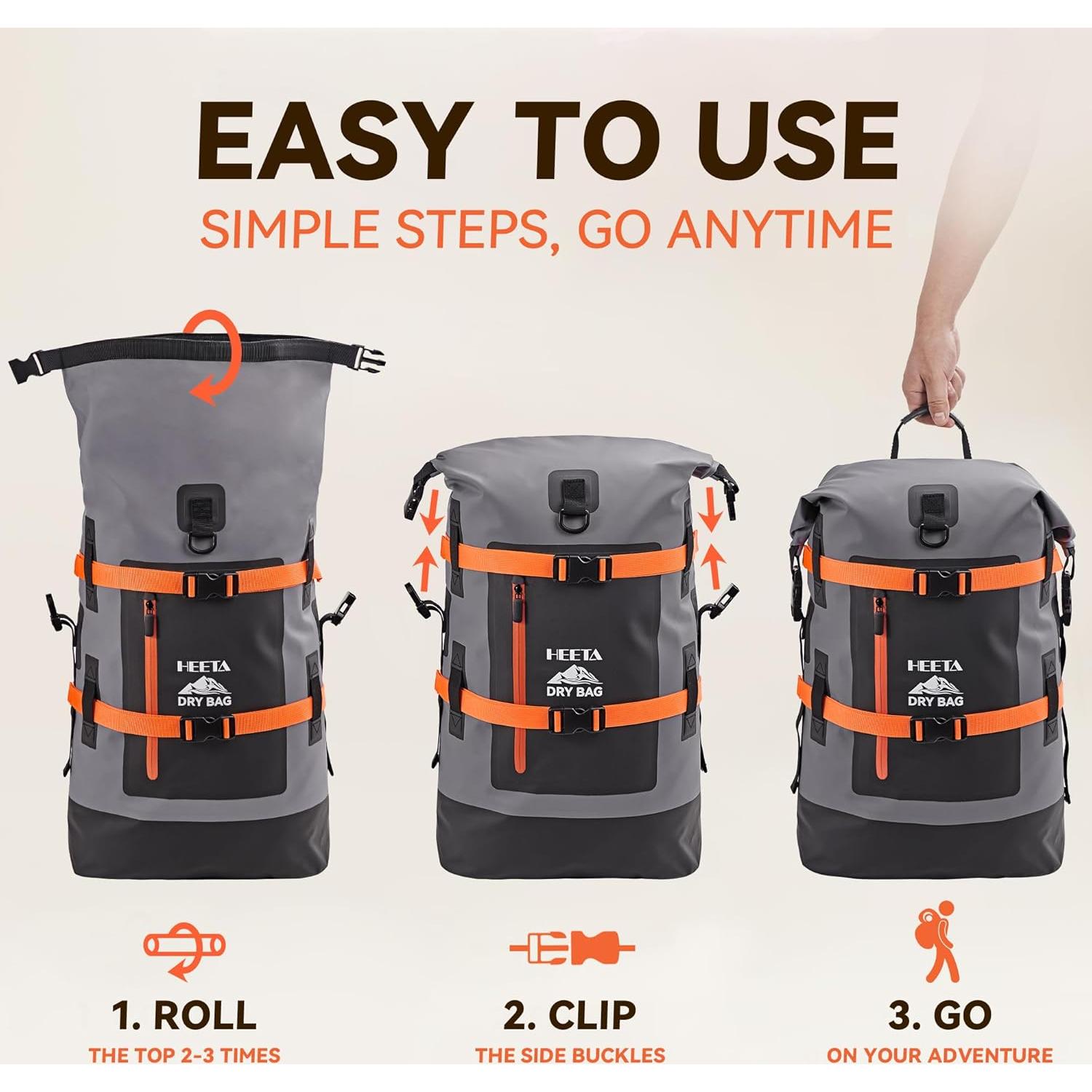 EASY TO USE

SIMPLE STEPS, GO ANYTIME

HEETA
DRY BAG

HEETA
DRY BAG

HEETA
DRY BAG

1. ROLL
THE TOP 2-3 TIMES

2. CLIP
THE SIDE BUCKLES

3. GO
ON YOUR ADVENTURE