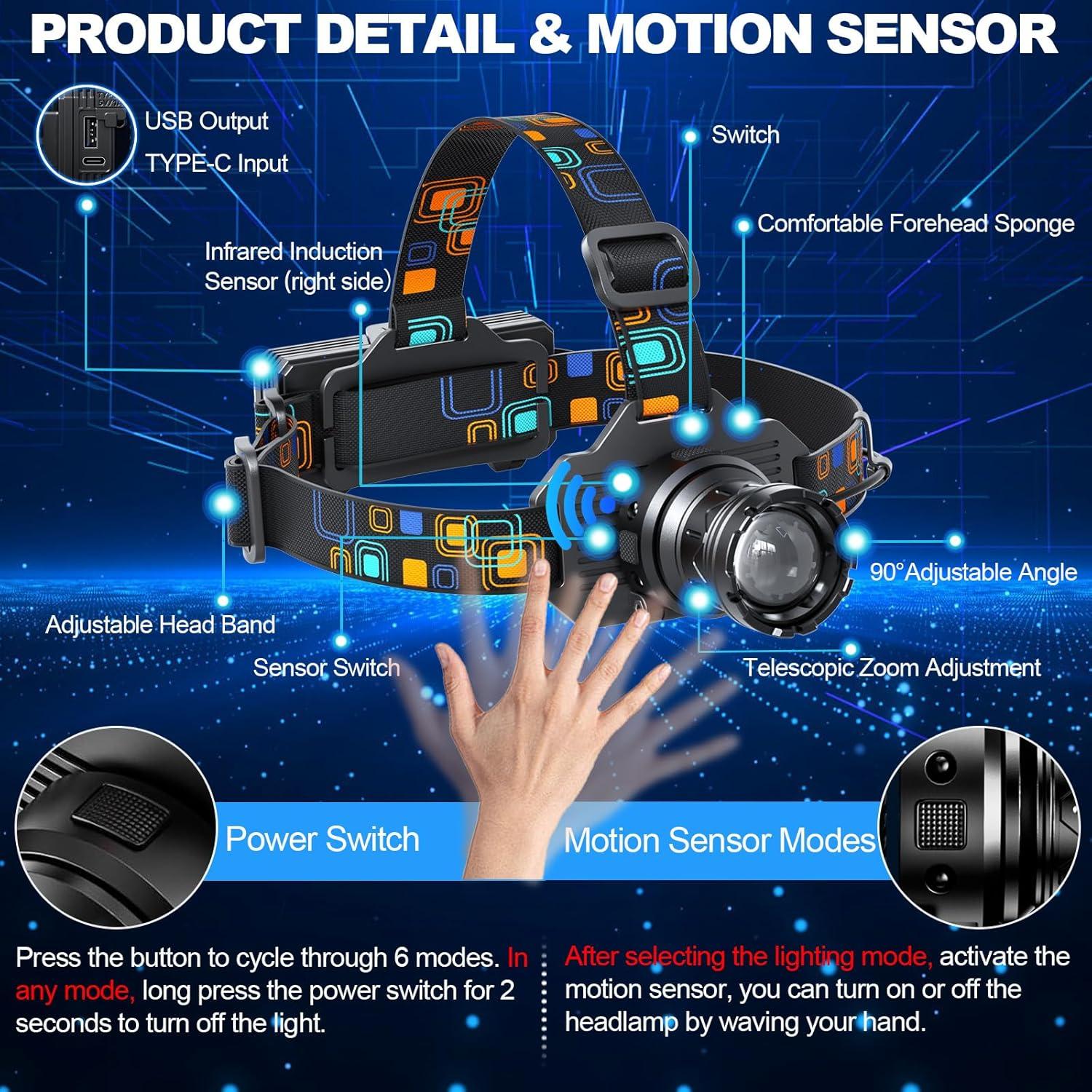 PRODUCT DETAIL & MOTION SENSOR

USB Output

TYPE-C Input

Switch

Comfortable Forehead Sponge

Infrared Induction Sensor (right side)

90°Adjustable Angle

Adjustable Head Band

Sensor Switch

Telescopic Zoom Adjustment

Power Switch

Motion Sensor Modes

Press the button to cycle through 6 modes. In any mode, long press the power switch for 2 seconds to turn off the light.

After selecting the lighting mode, activate the motion sensor, you can turn on or off the headlamp by waving your hand.