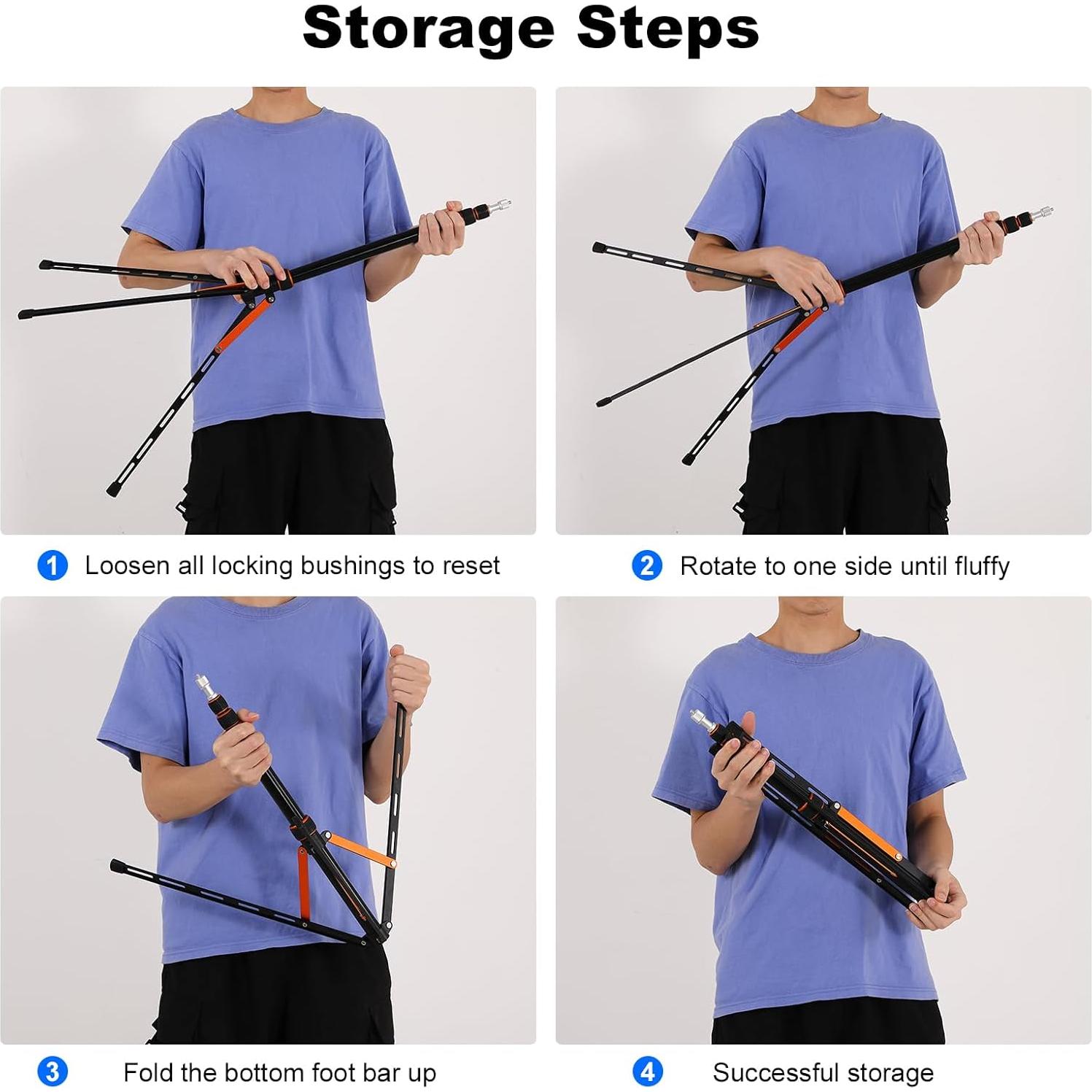 Storage Steps

1 Loosen all locking bushings to reset

2 Rotate to one side until fluffy

3 Fold the bottom foot bar up

4 Successful storage