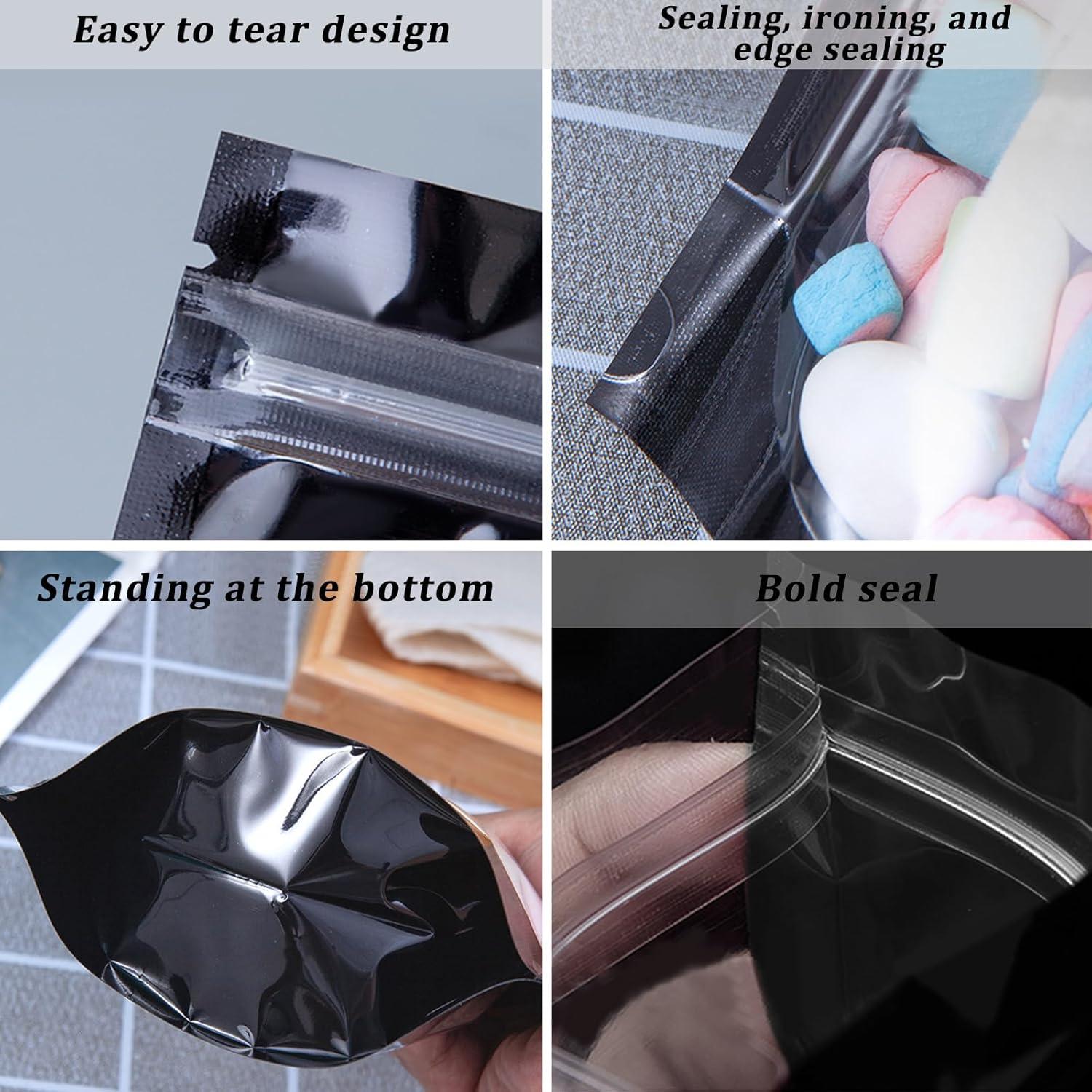 Easy to tear design

Sealing, ironing, and edge sealing

Standing at the bottom

Bold seal