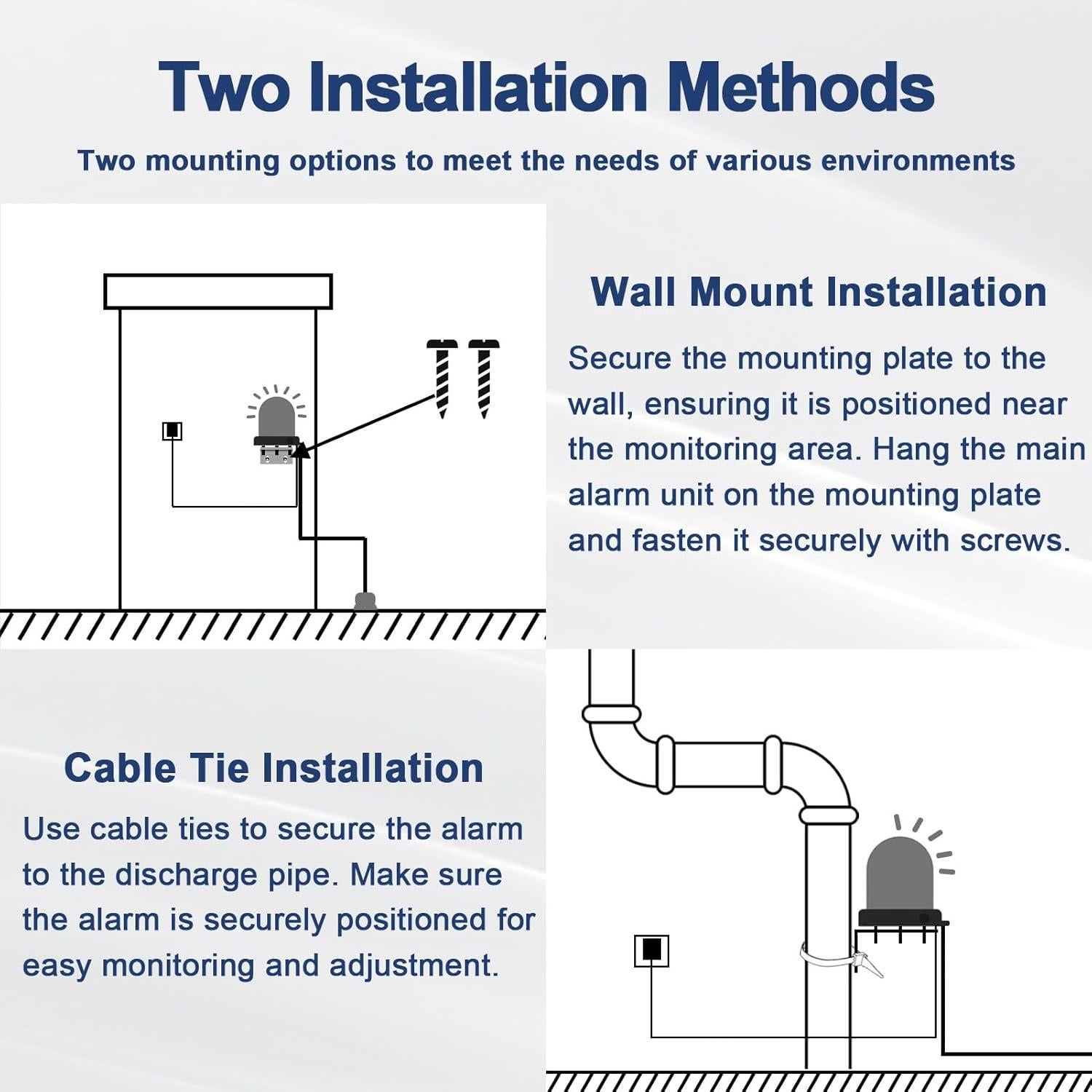 Two Installation Methods

Two mounting options to meet the needs of various environments

Wall Mount Installation

Secure the mounting plate to the wall, ensuring it is positioned near the monitoring area. Hang the main alarm unit on the mounting plate and fasten it securely with screws.

Cable Tie Installation

Use cable ties to secure the alarm to the discharge pipe. Make sure the alarm is securely positioned for easy monitoring and adjustment.