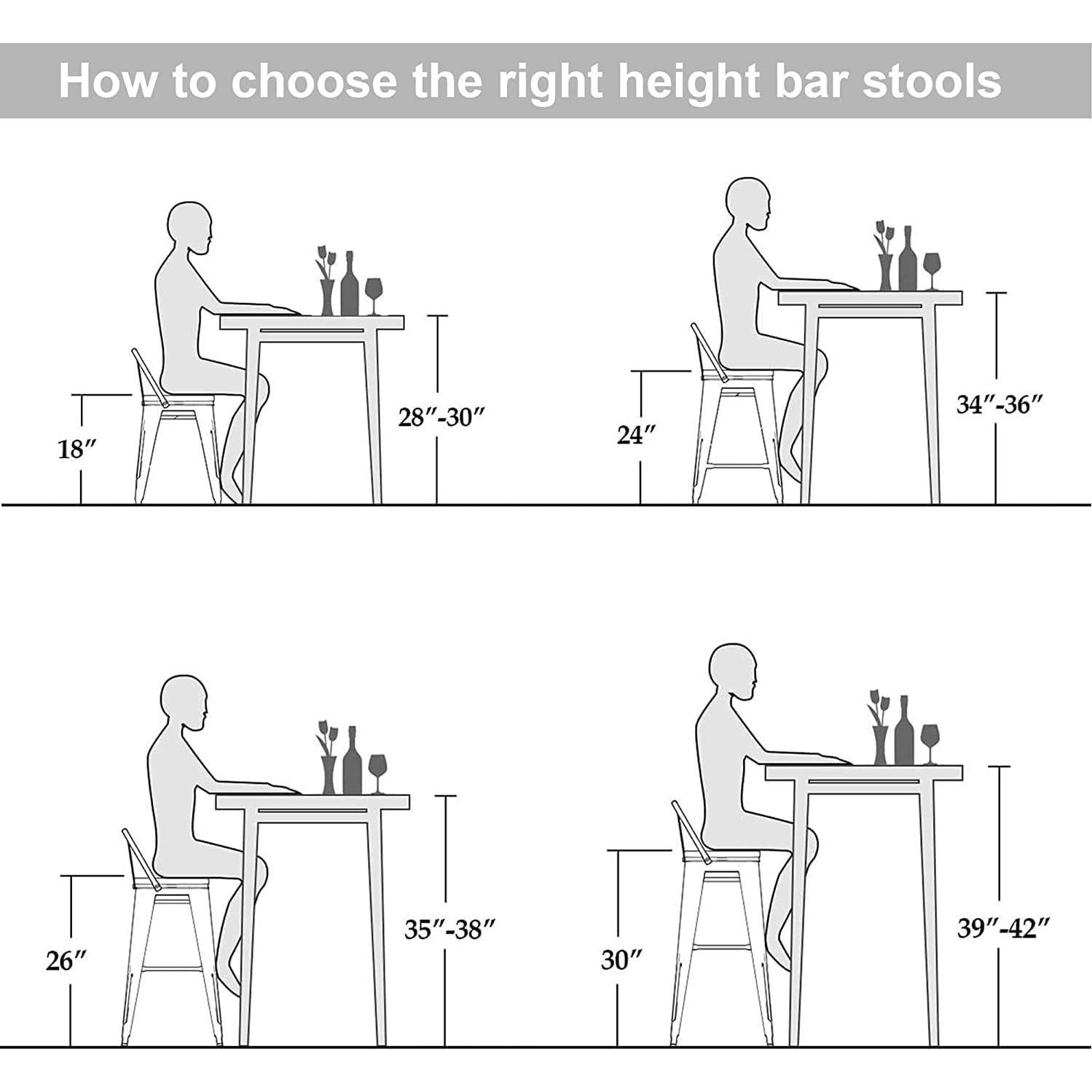 How to choose the right height bar stools

18″

28″-30″

24″

34″-36″

26″

35″-38″

30″

39″-42″