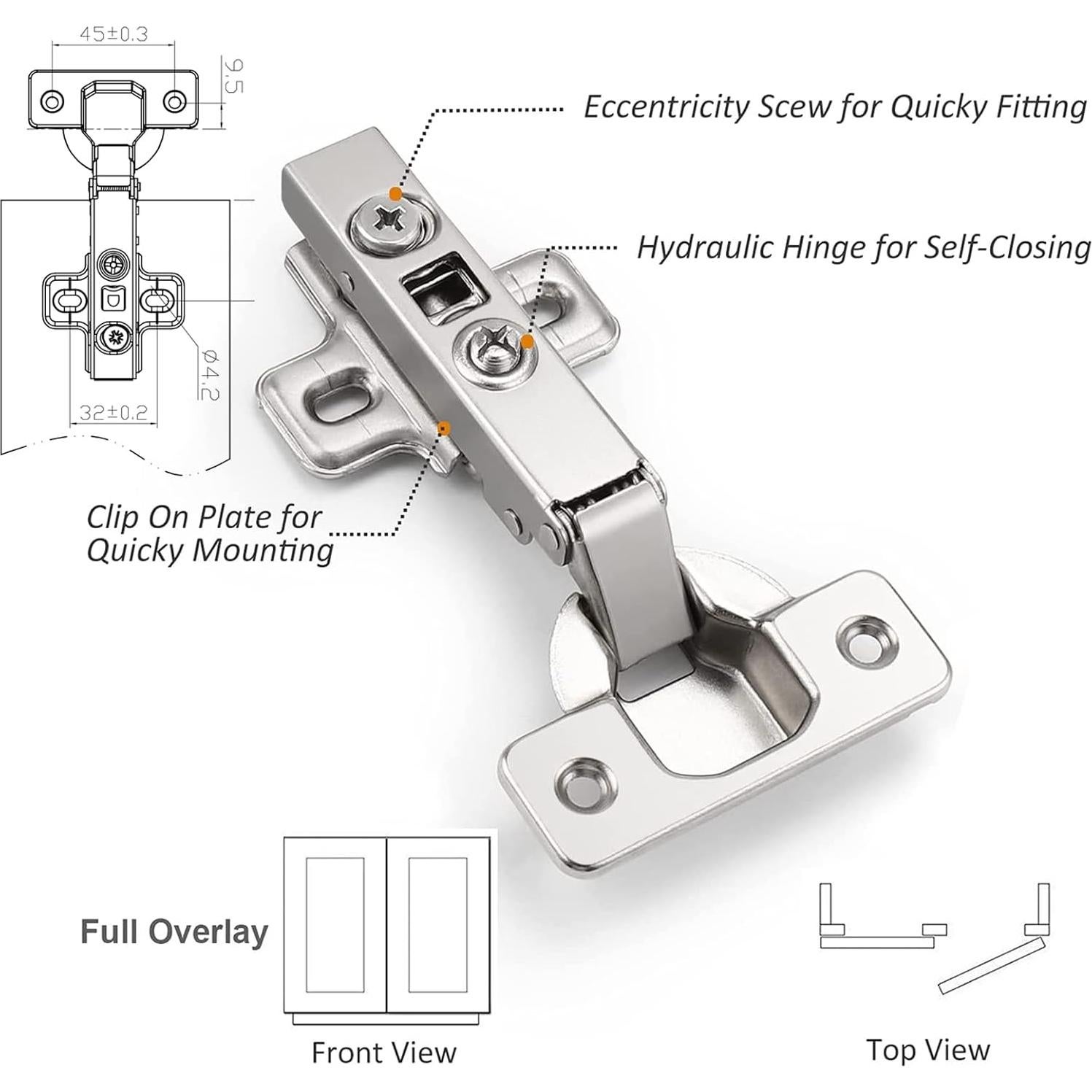 45±0.3

9.5

ø4.2

32±0.2

Eccentricity Scew for Quicky Fitting

Hydraulic Hinge for Self-Closing

Clip On Plate for Quicky Mounting

Full Overlay

Front View

Top View