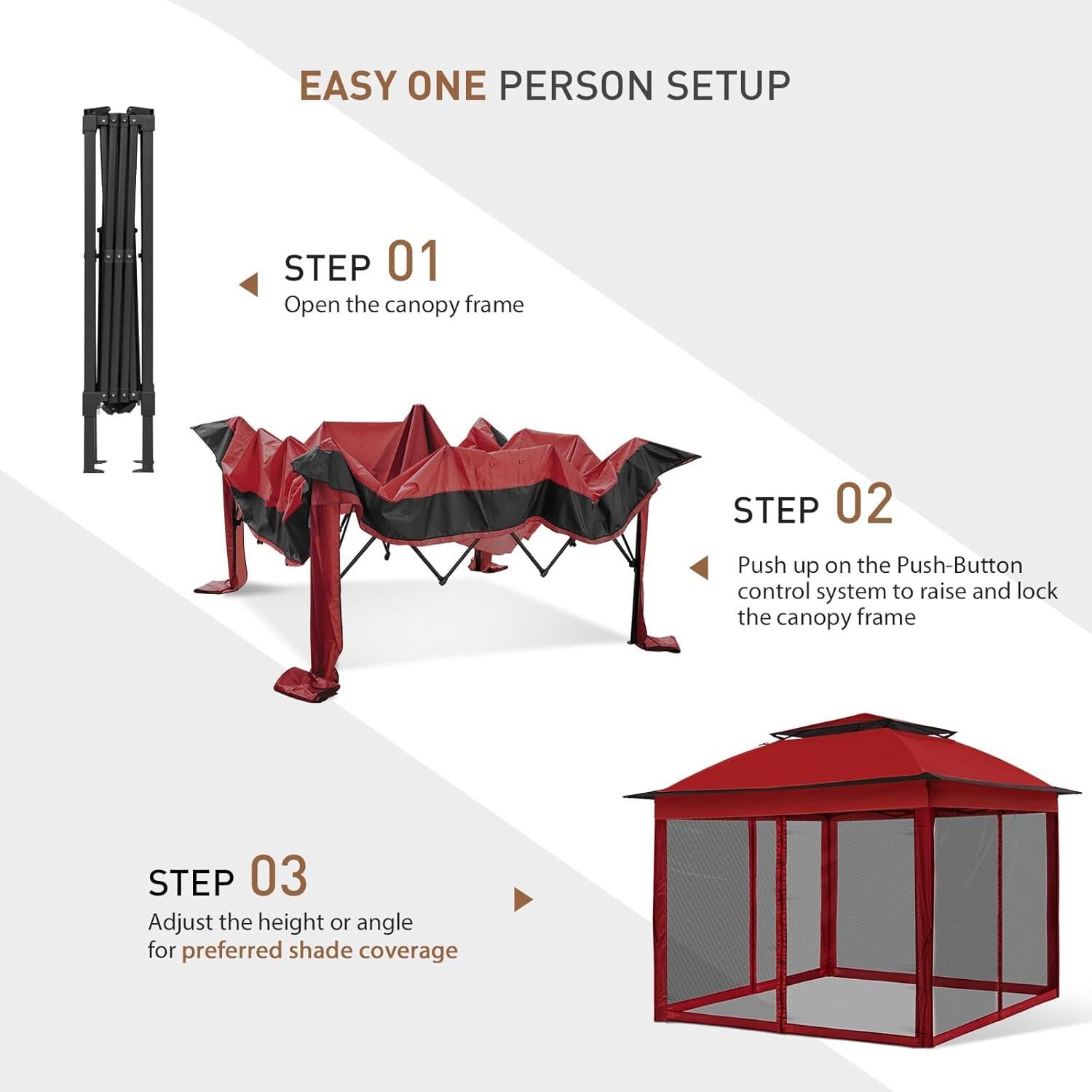 EASY ONE PERSON SETUP

STEP 01
Open the canopy frame

STEP 02
Push up on the Push-Button control system to raise and lock the canopy frame

STEP 03
Adjust the height or angle for preferred shade coverage