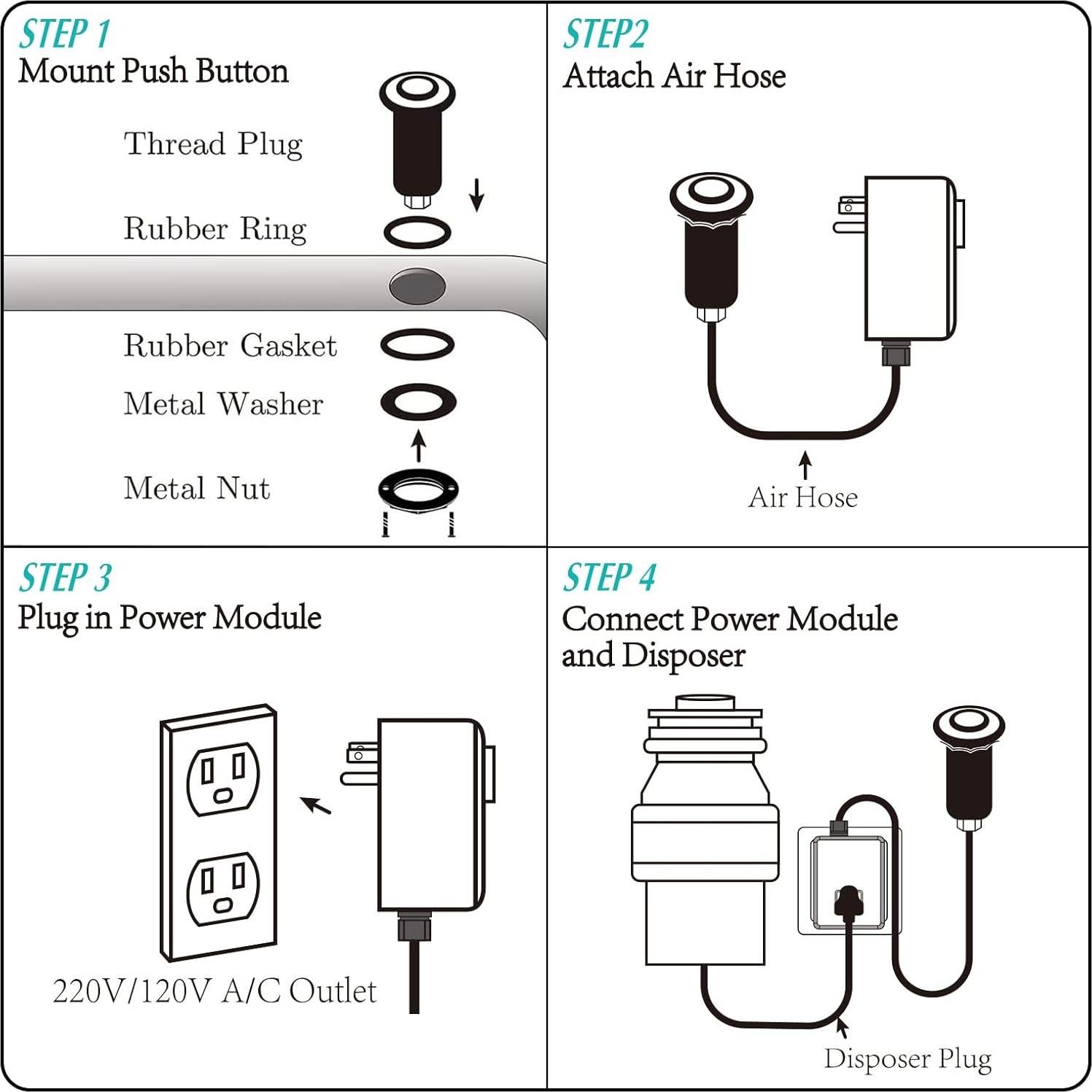 STEP 1
Mount Push Button

Thread Plug

Rubber Ring

Rubber Gasket

Metal Washer

Metal Nut

STEP2
Attach Air Hose

Air Hose

STEP 3
Plug in Power Module

220V/120V A/C Outlet

STEP 4
Connect Power Module and Disposer

Disposer Plug