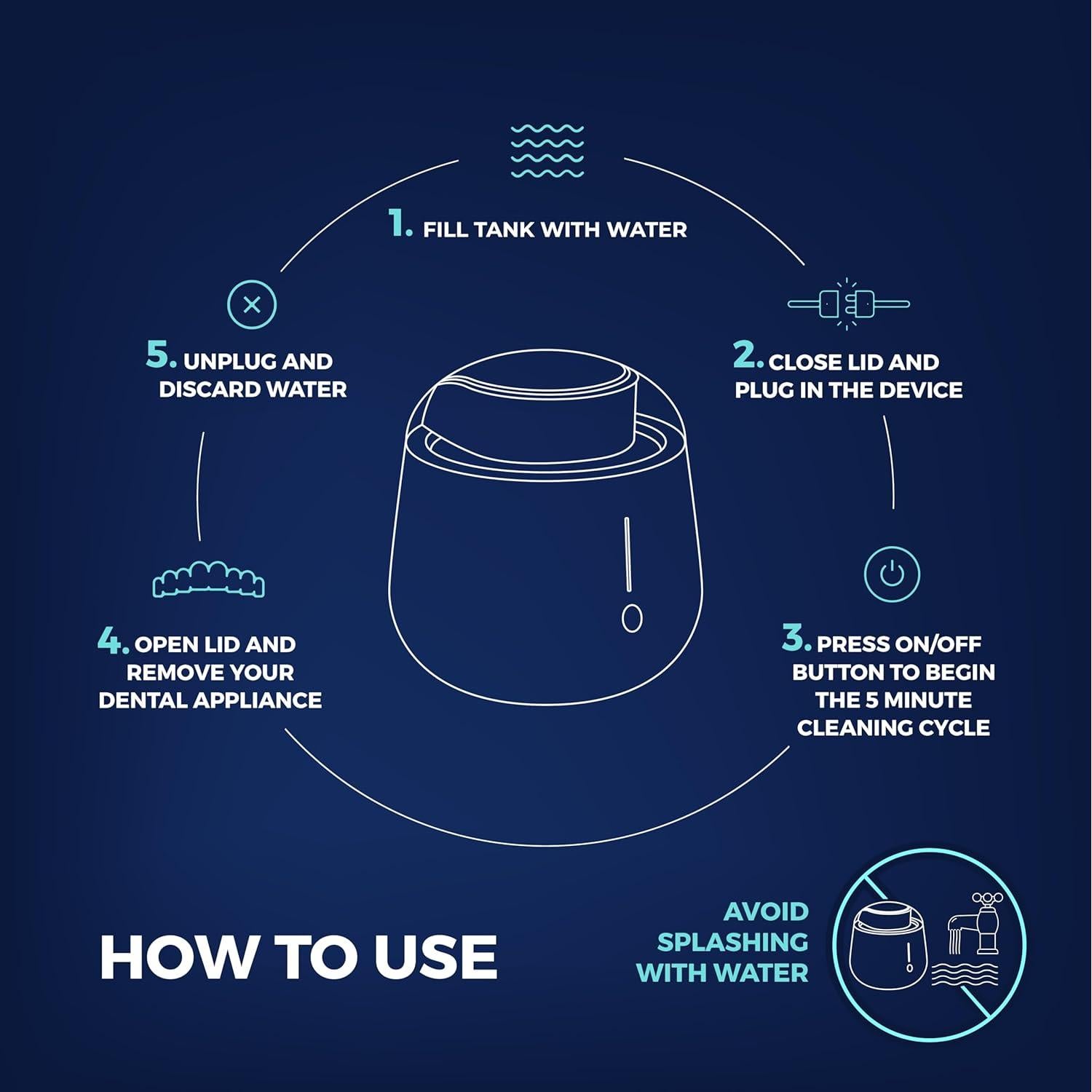 1. FILL TANK WITH WATER

2. CLOSE LID AND PLUG IN THE DEVICE

3. PRESS ON/OFF BUTTON TO BEGIN THE 5 MINUTE CLEANING CYCLE

4. OPEN LID AND REMOVE YOUR DENTAL APPLIANCE

5. UNPLUG AND DISCARD WATER

HOW TO USE

AVOID SPLASHING WITH WATER