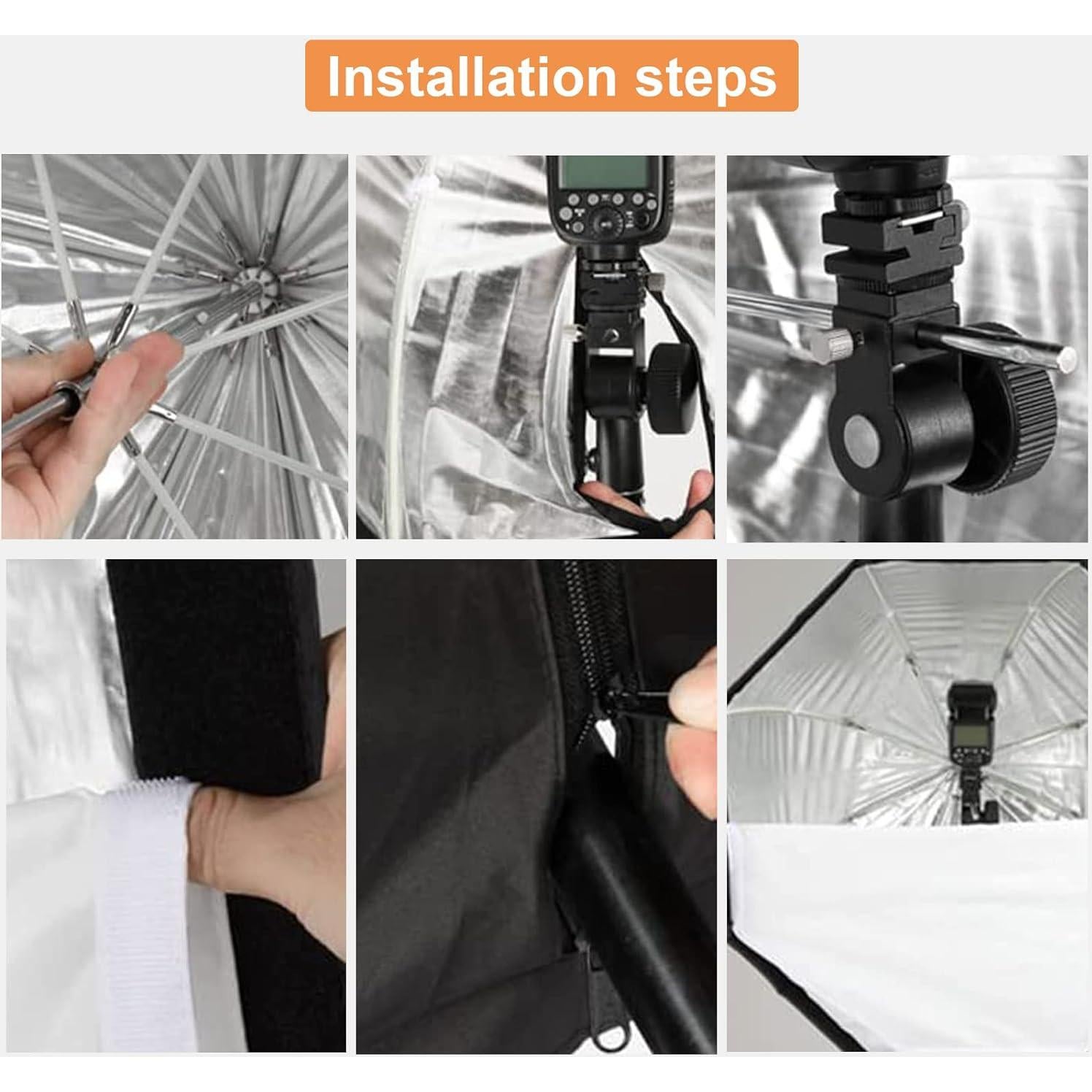 Installation steps