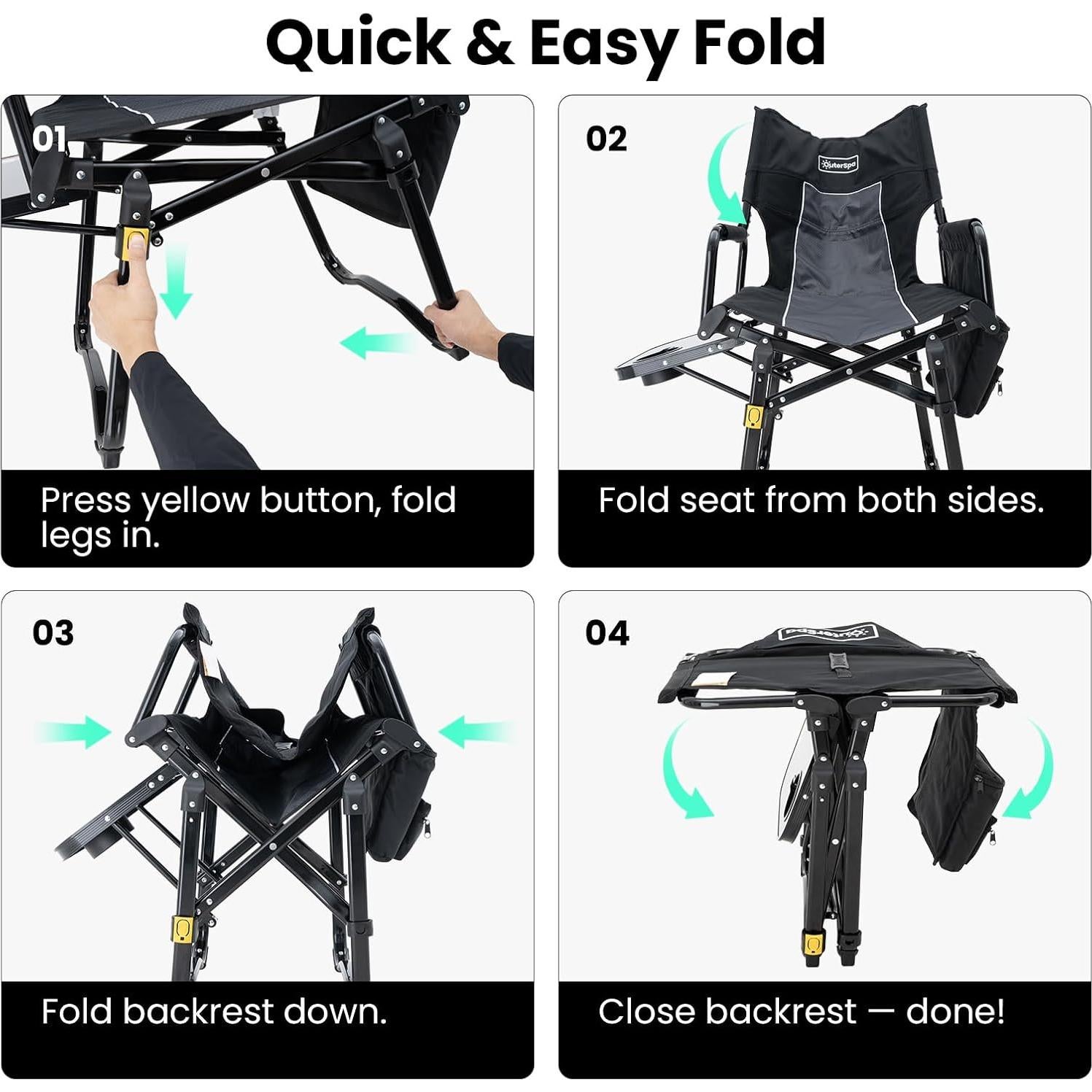 Quick & Easy Fold

01

Press yellow button, fold legs in.

02

OuterSpa

Fold seat from both sides.

03

Fold backrest down.

04

OuterSpa

Close backrest — done!