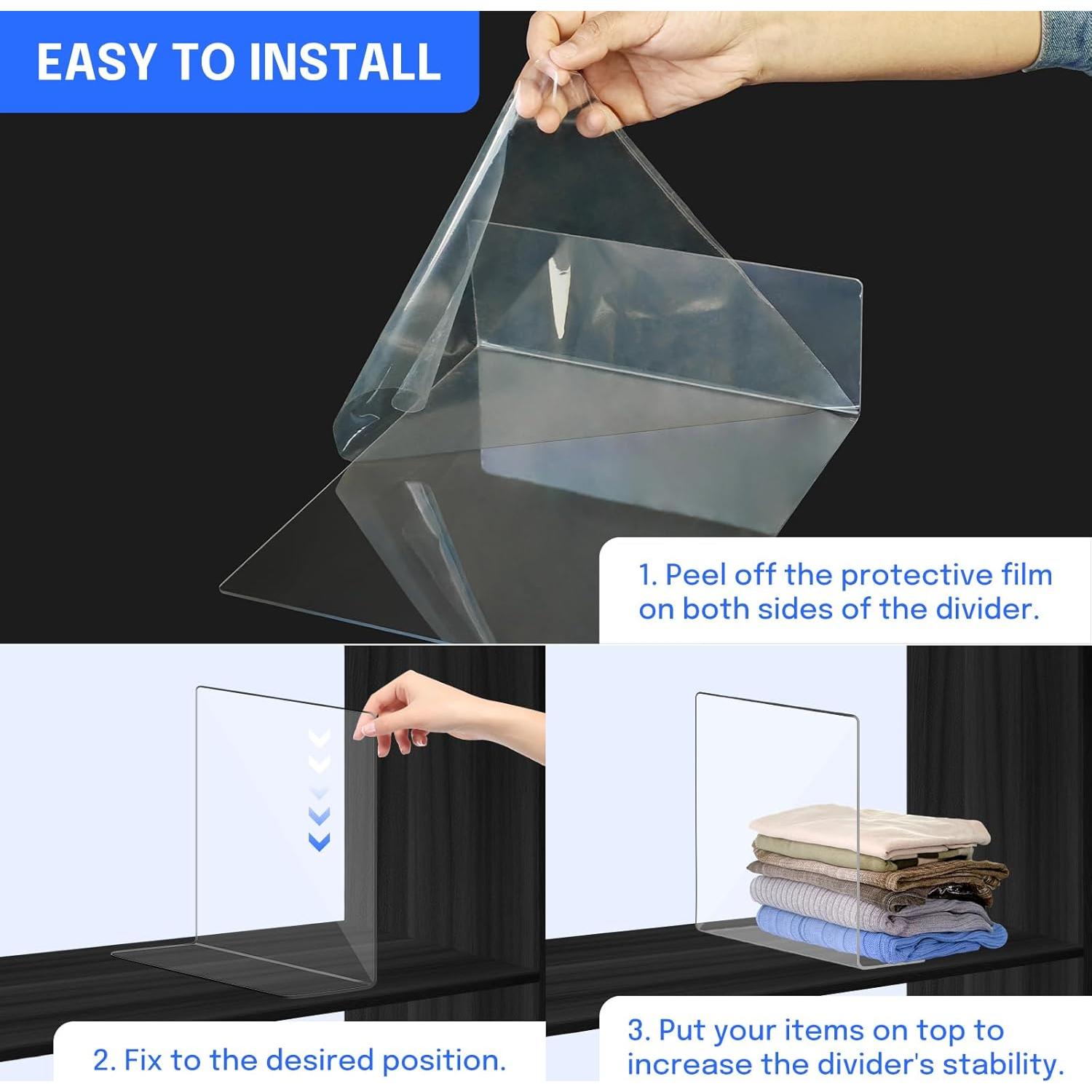 EASY TO INSTALL

1. Peel off the protective film on both sides of the divider.

2. Fix to the desired position.

3. Put your items on top to increase the divider's stability.