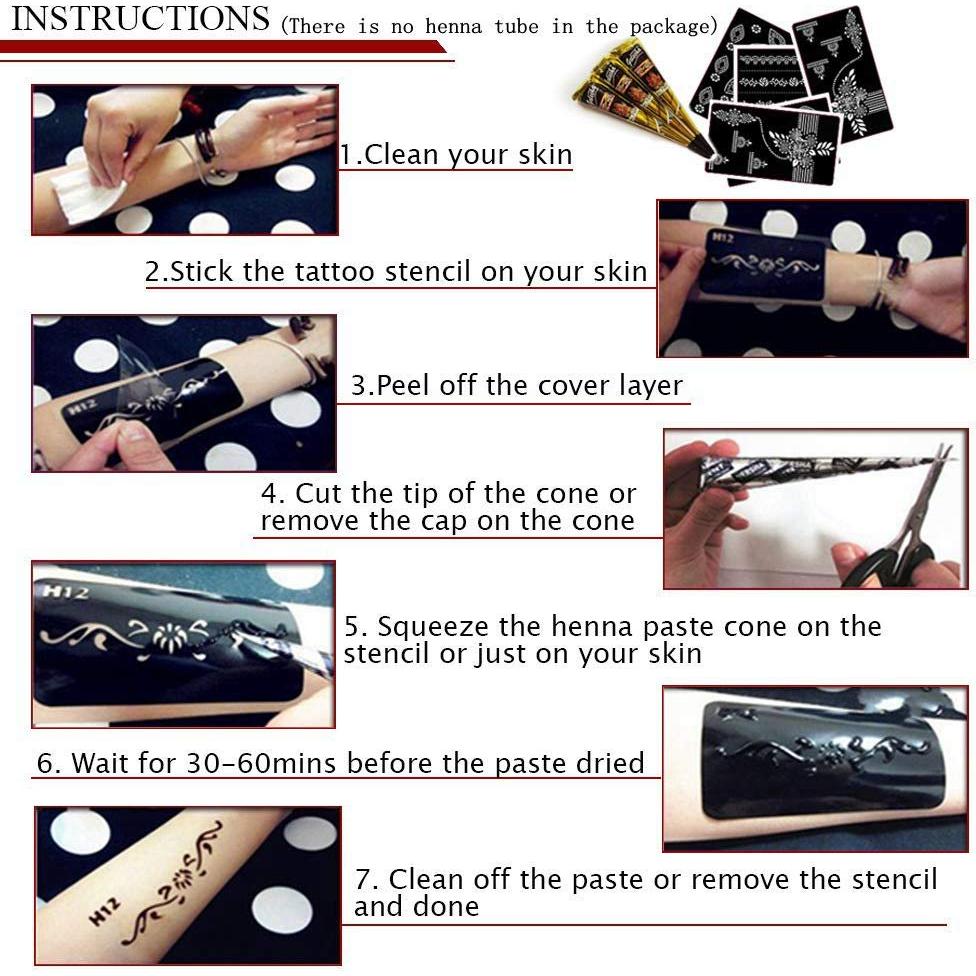 INSTRUCTIONS (There is no henna tube in the package)

1.Clean your skin

2.Stick the tattoo stencil on your skin

H12

3.Peel off the cover layer

H12

4. Cut the tip of the cone or remove the cap on the cone

H12

5. Squeeze the henna paste cone on the stencil or just on your skin

6. Wait for 30-60mins before the paste dried

H12

7. Clean off the paste or remove the stencil and done