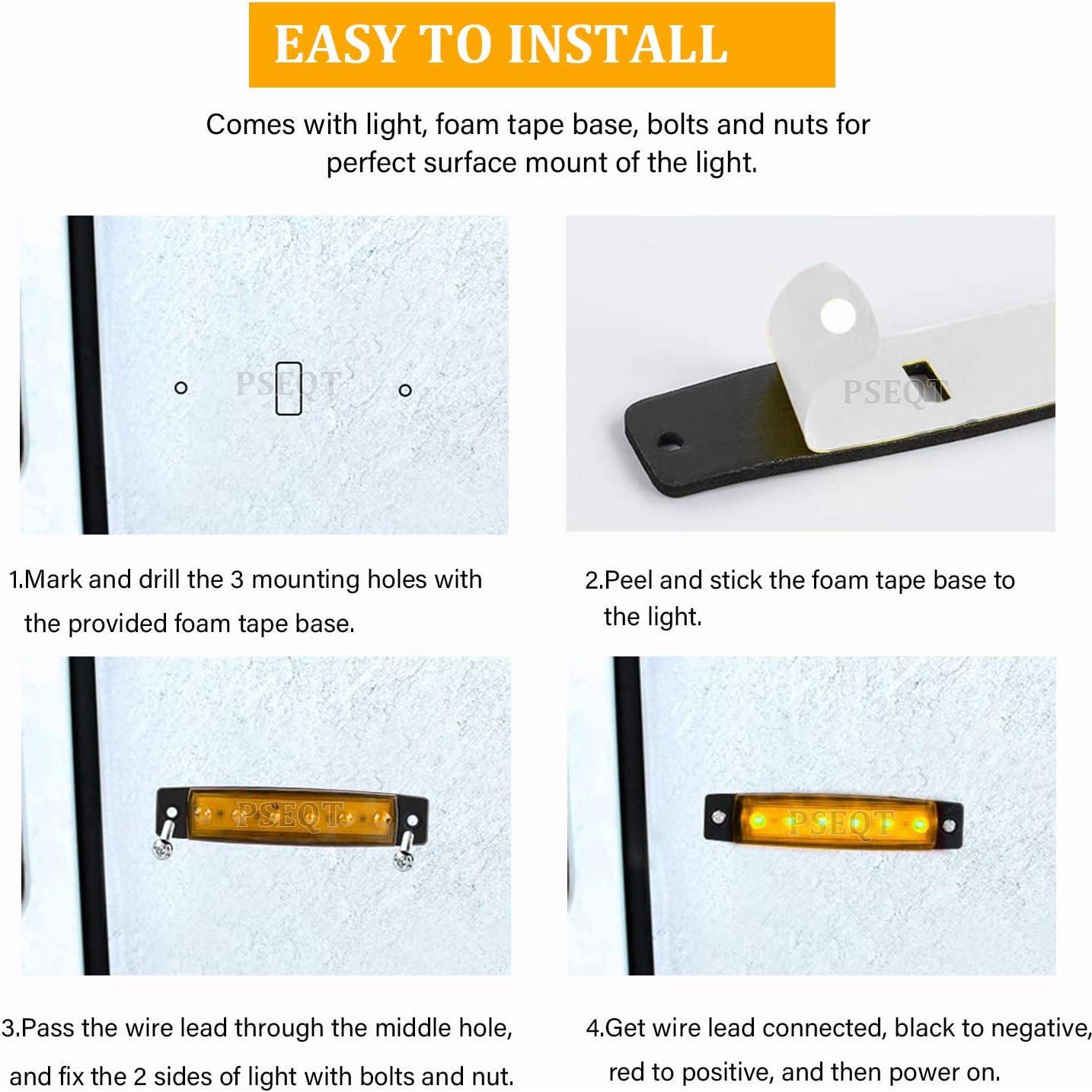 EASY TO INSTALL

Comes with light, foam tape base, bolts and nuts for perfect surface mount of the light.

PSEQT

PSEQT

1.Mark and drill the 3 mounting holes with the provided foam tape base.

2.Peel and stick the foam tape base to the light.

PSEQT

PSEQT

3.Pass the wire lead through the middle hole, and fix the 2 sides of light with bolts and nut.

4.Get wire lead connected, black to negative, red to positive, and then power on.