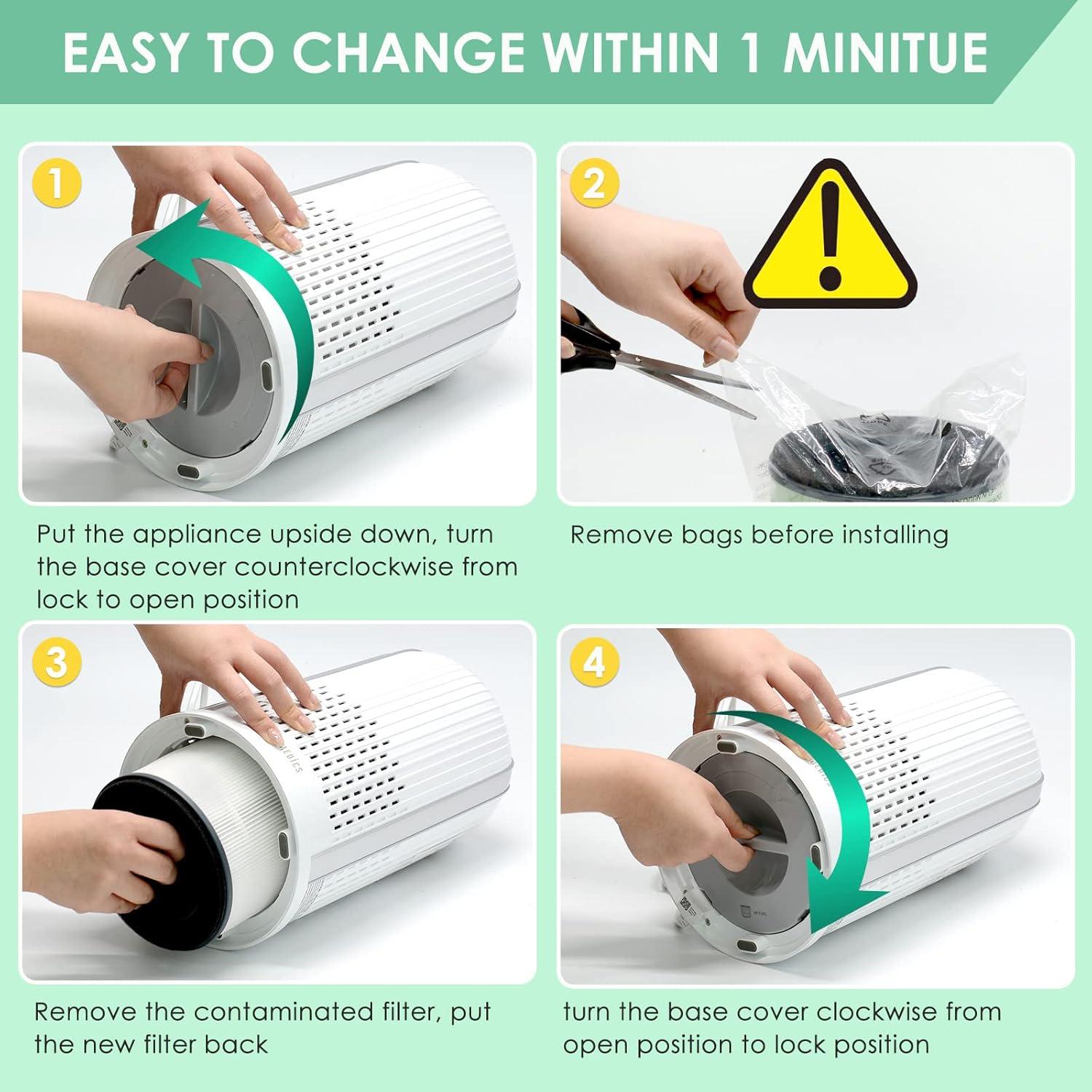 EASY TO CHANGE WITHIN 1 MINITUE

1

Put the appliance upside down, turn the base cover counterclockwise from lock to open position

2

Remove bags before installing

3

Remove the contaminated filter, put the new filter back

4

turn the base cover clockwise from open position to lock position