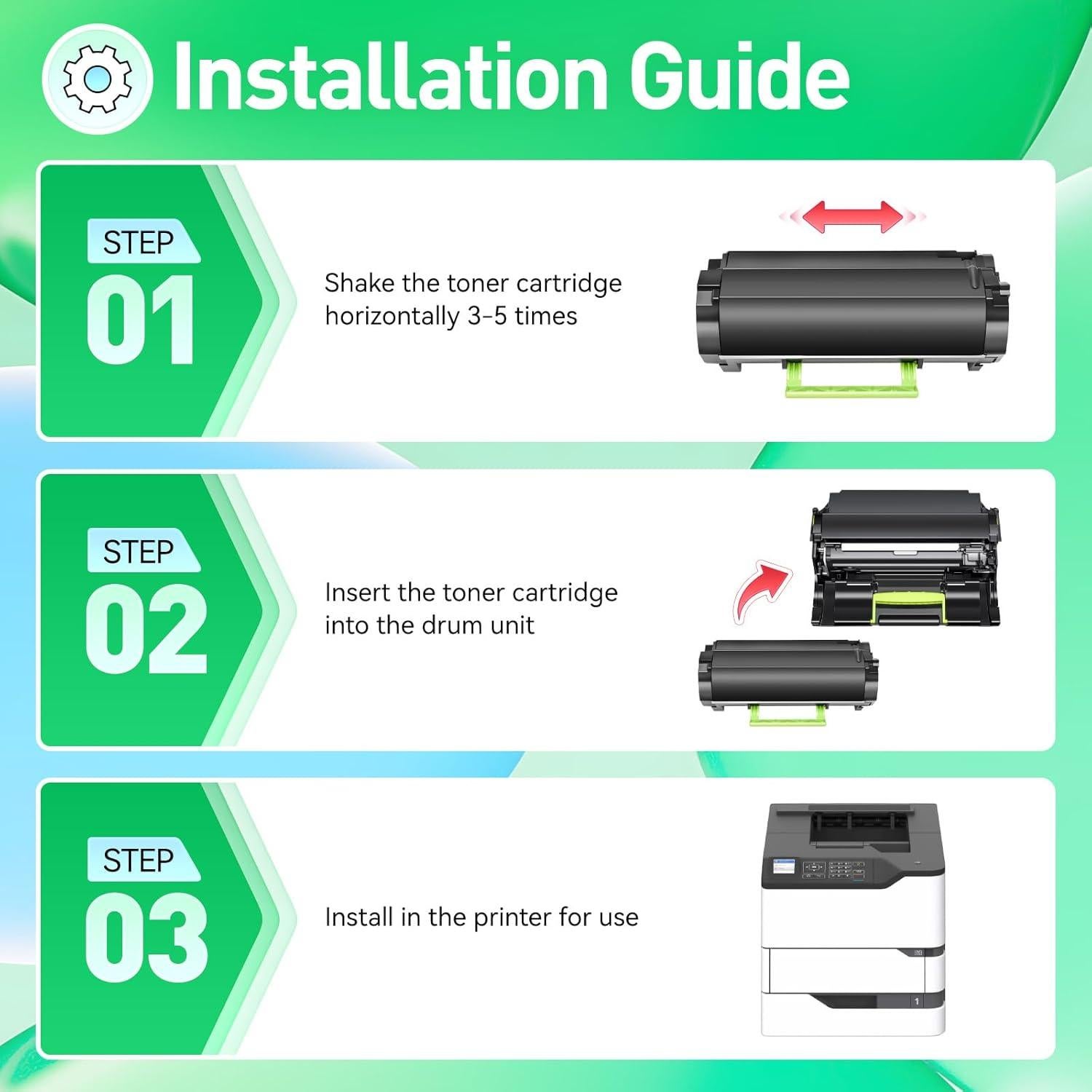 Installation Guide

STEP
01

Shake the toner cartridge horizontally 3-5 times

STEP
02

Insert the toner cartridge into the drum unit

STEP
03

Install in the printer for use

1