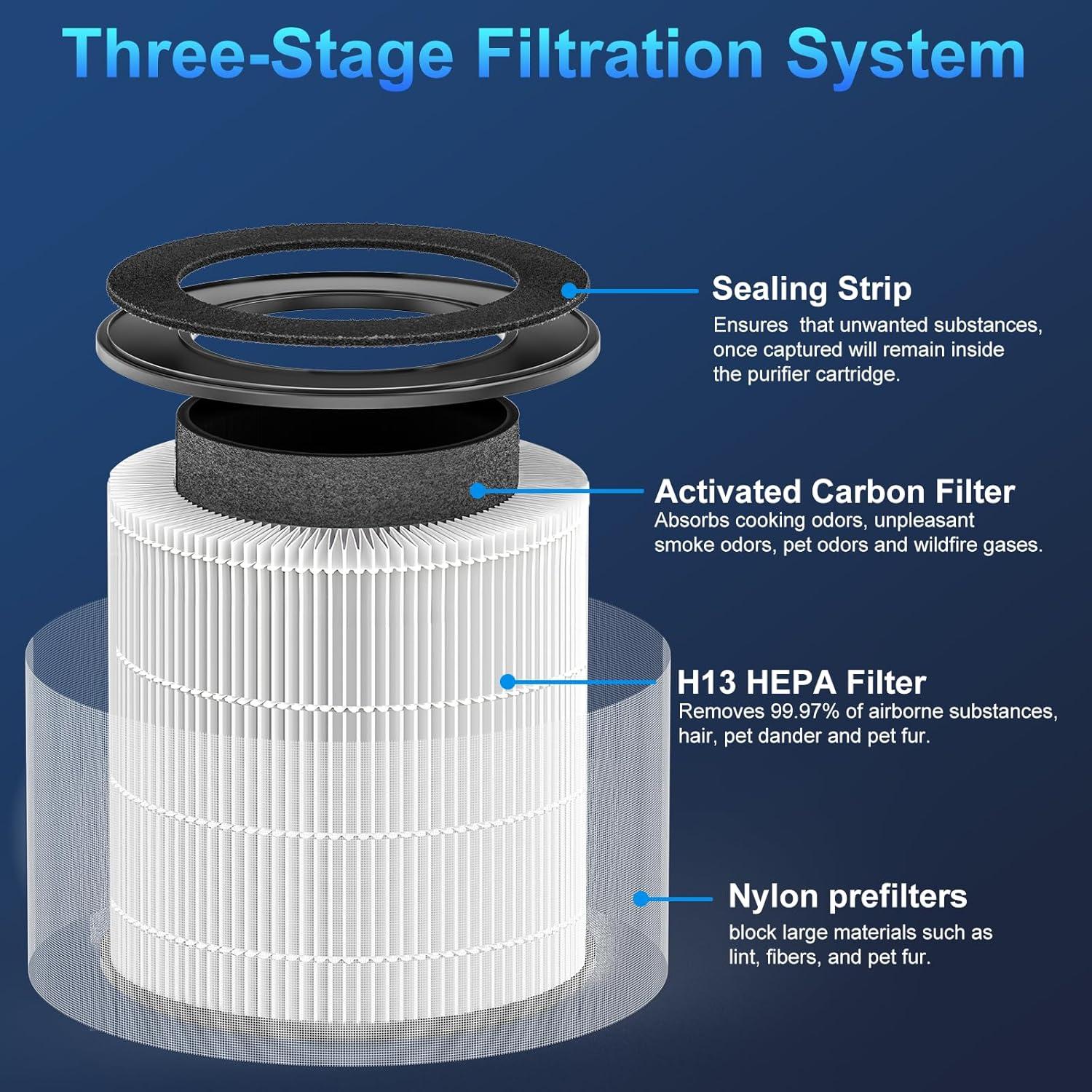 Three-Stage Filtration System

Sealing Strip
Ensures that unwanted substances, once captured will remain inside the purifier cartridge.

Activated Carbon Filter
Absorbs cooking odors, unpleasant smoke odors, pet odors and wildfire gases.

H13 HEPA Filter
Removes 99.97% of airborne substances, hair, pet dander and pet fur.

Nylon prefilters
block large materials such as lint, fibers, and pet fur.