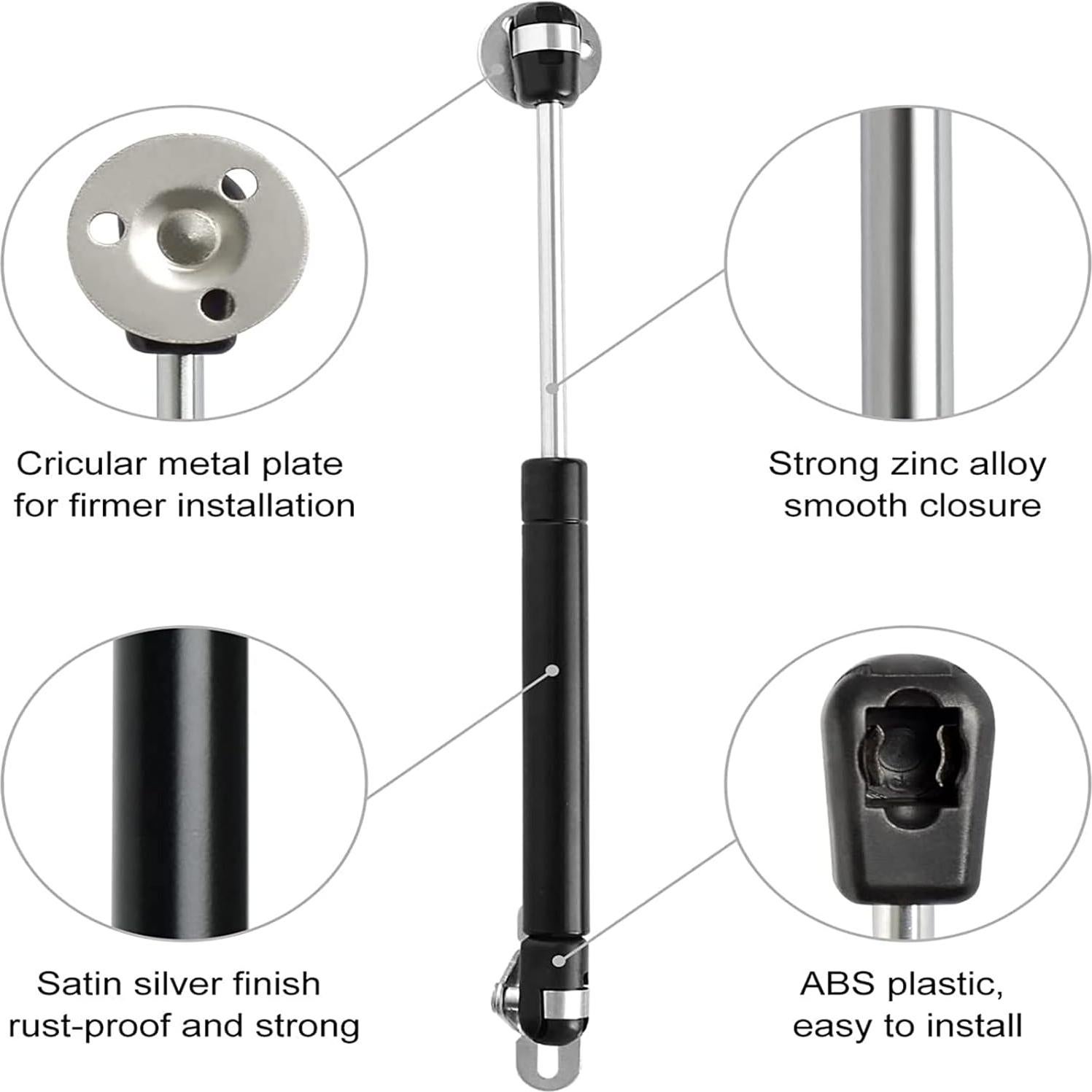 Cricular metal plate for firmer installation

Strong zinc alloy smooth closure

Satin silver finish rust-proof and strong

ABS plastic, easy to install