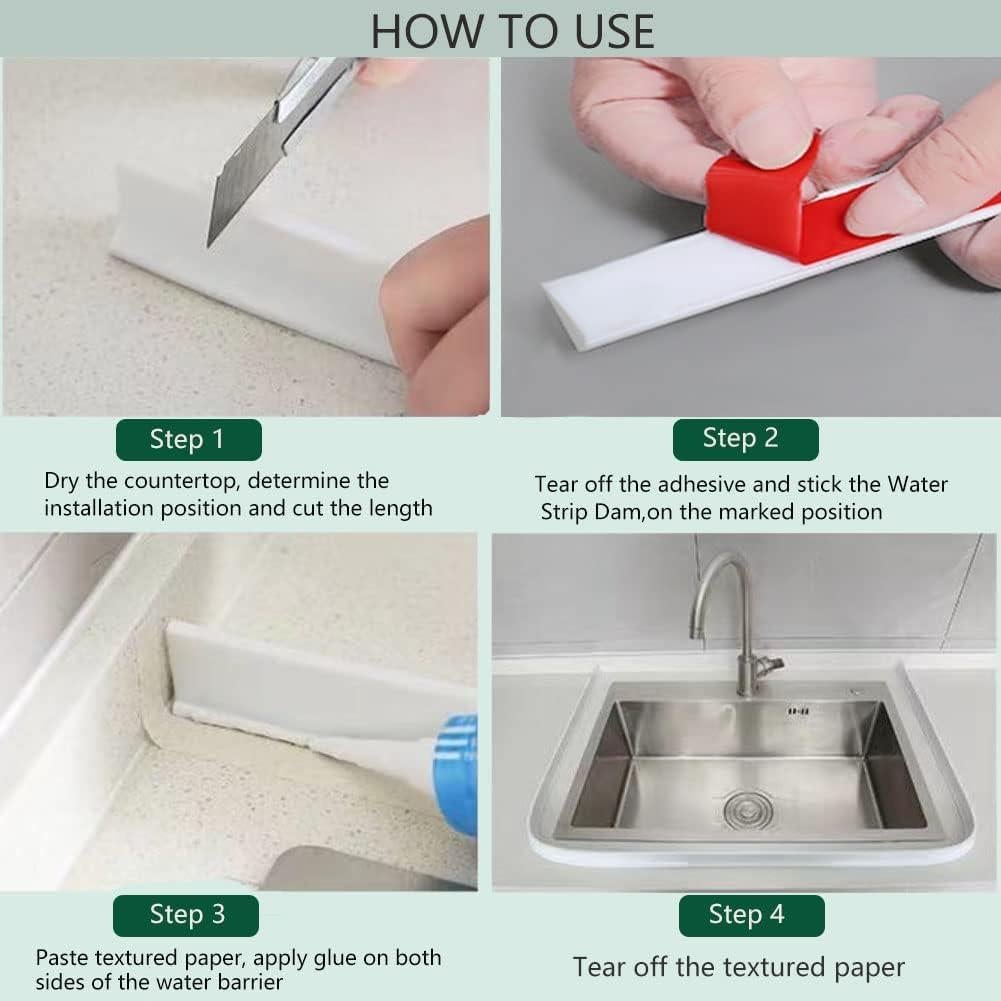 HOW TO USE

Step 1

Dry the countertop, determine the installation position and cut the length

Step 2

Tear off the adhesive and stick the Water Strip Dam,on the marked position

Step 3

Paste textured paper, apply glue on both sides of the water barrier

Step 4

Tear off the textured paper