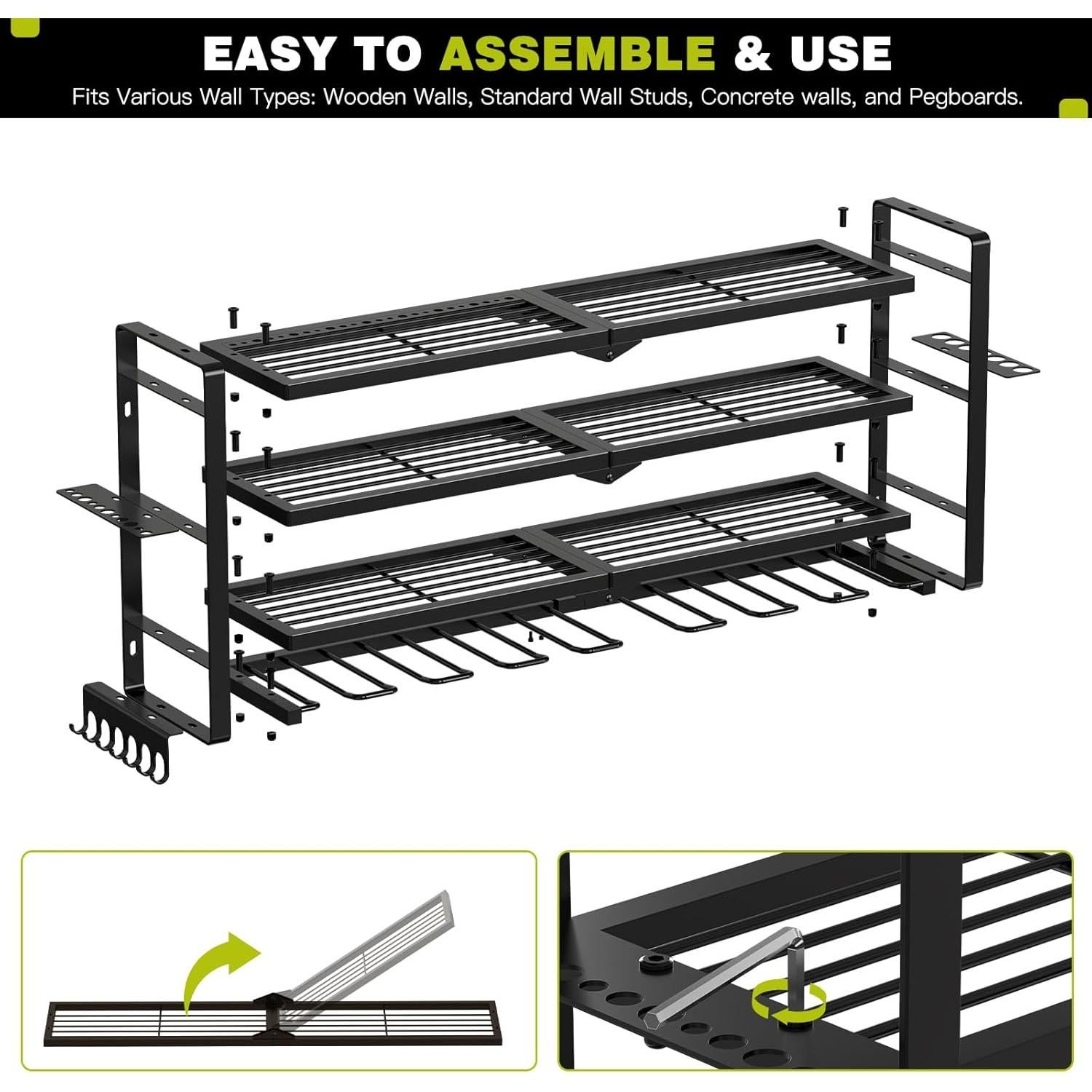 EASY TO ASSEMBLE & USE

Fits Various Wall Types: Wooden Walls, Standard Wall Studs, Concrete walls, and Pegboards.