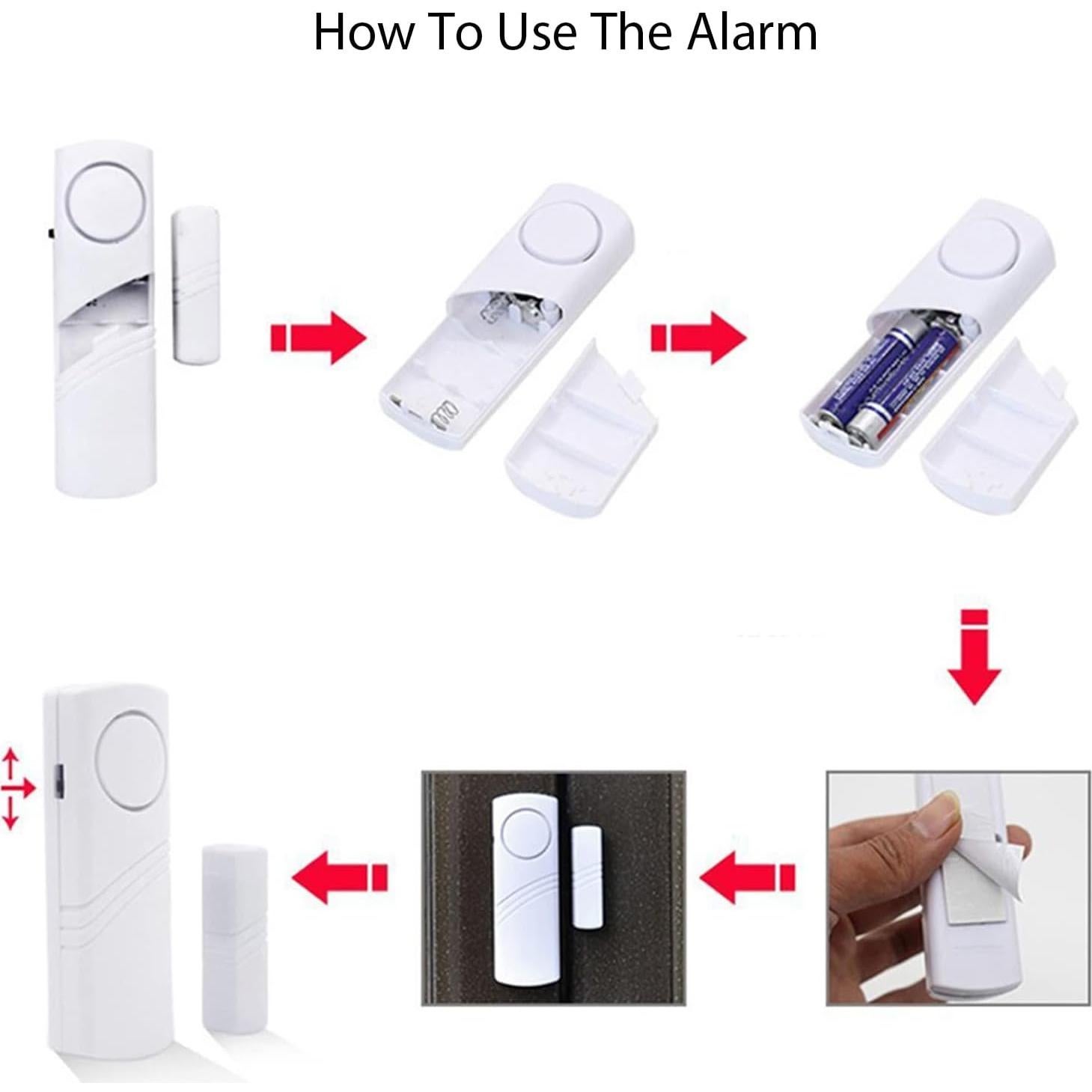 How To Use The Alarm