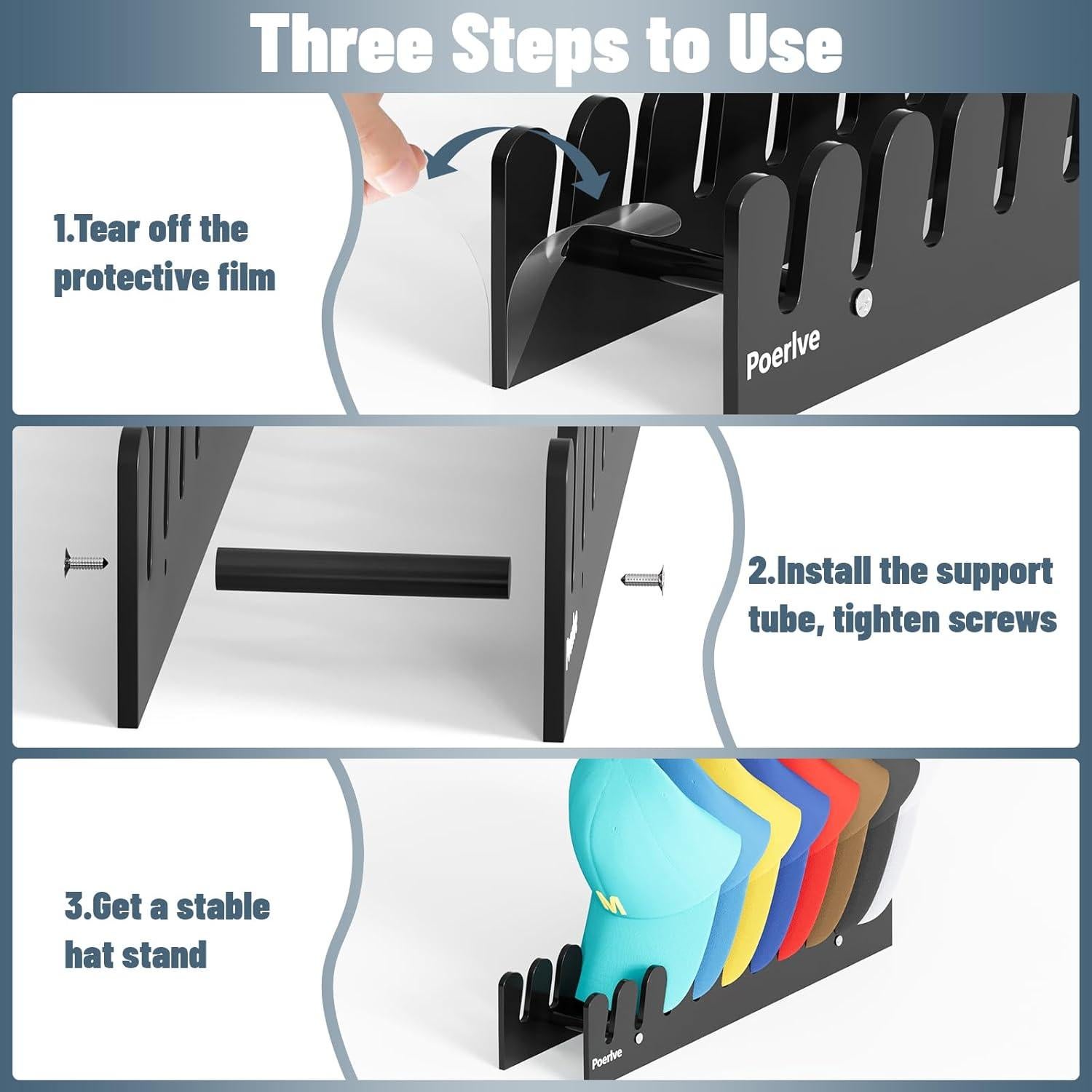 Three Steps to Use

1.Tear off the protective film

Poerlve

2.Install the support tube, tighten screws

3.Get a stable hat stand

M

Poerlve