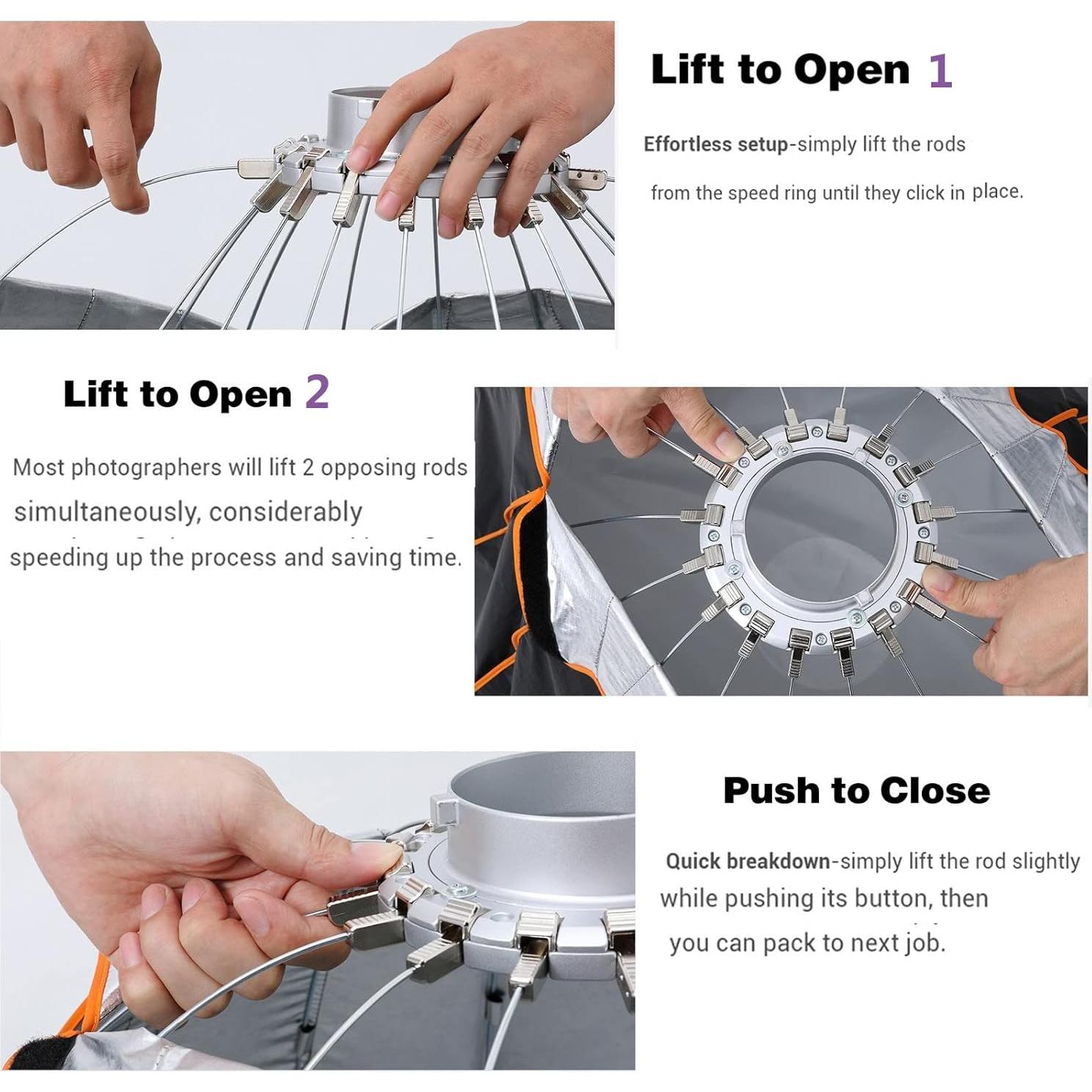 Lift to Open 1

Effortless setup-simply lift the rods from the speed ring until they click in place.

Lift to Open 2

Most photographers will lift 2 opposing rods simultaneously, considerably speeding up the process and saving time.

Push to Close

Quick breakdown-simply lift the rod slightly while pushing its button, then you can pack to next job.