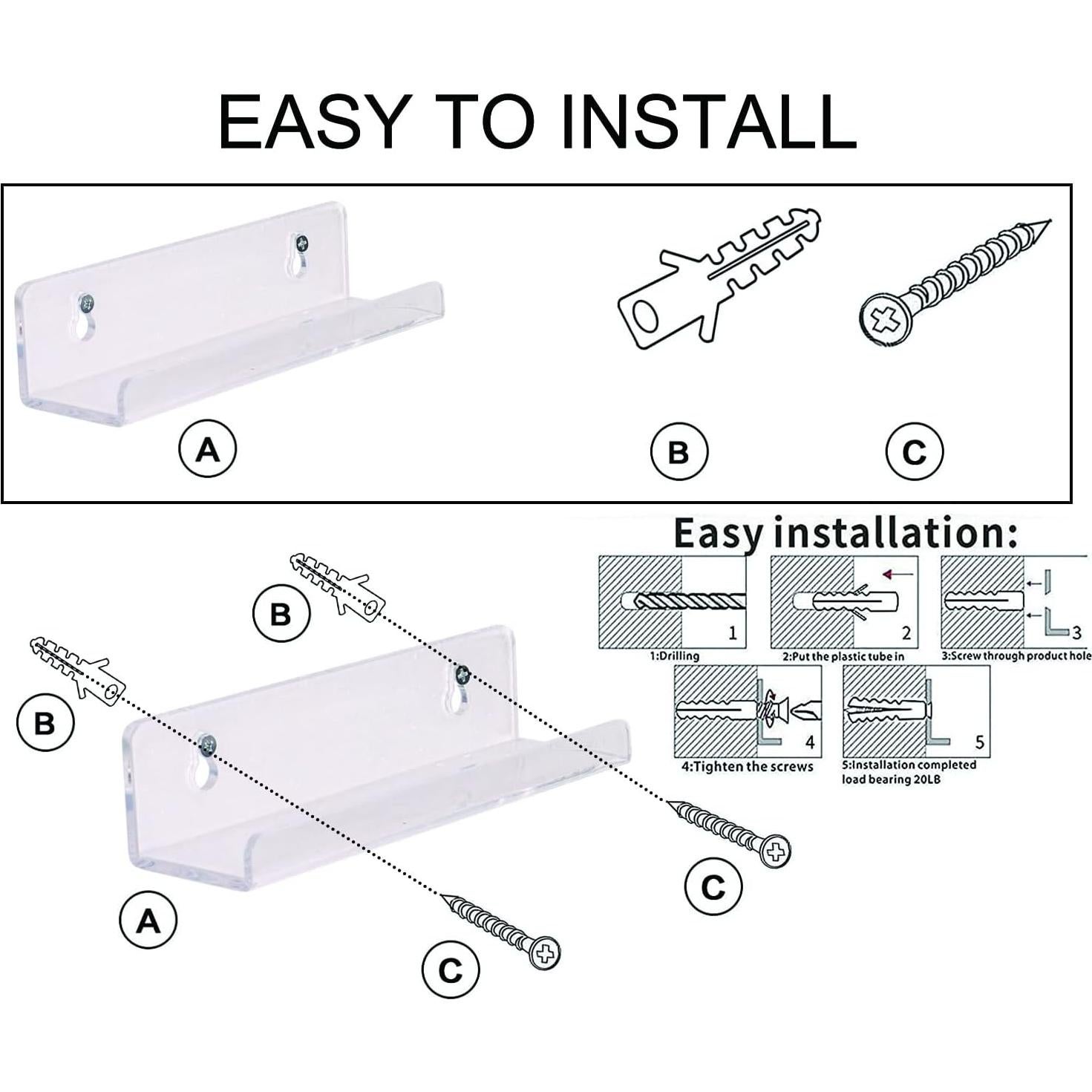 EASY TO INSTALL

A

B

C

Easy installation:

1

1:Drilling

2

2:Put the plastic tube in

3

3:Screw through product hole

4

4:Tighten the screws

5

5:Installation completed load bearing 20LB

B

B

A

C

C