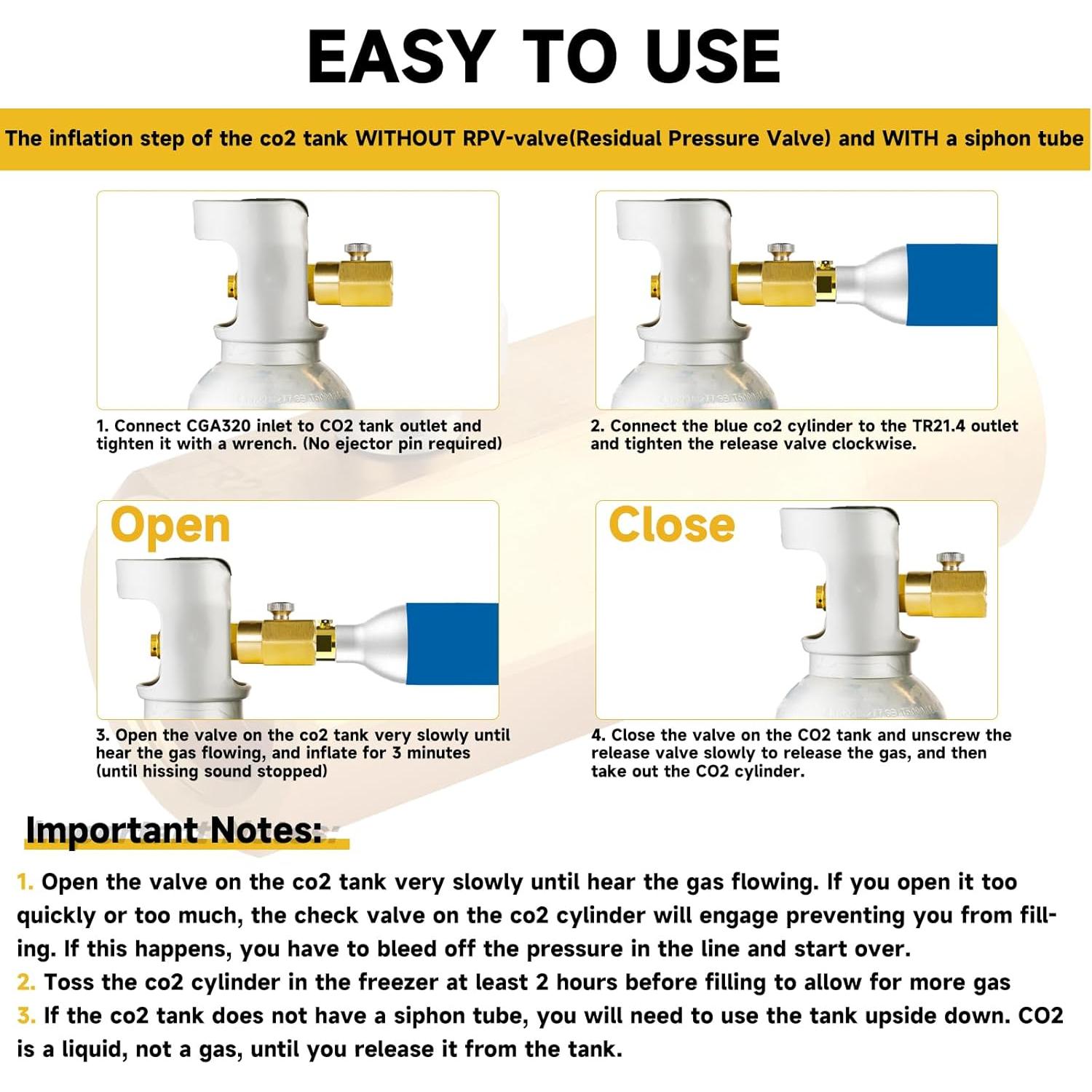 EASY TO USE

The inflation step of the co2 tank WITHOUT RPV-valve(Residual Pressure Valve) and WITH a siphon tube

1. Connect CGA320 inlet to CO2 tank outlet and tighten it with a wrench. (No ejector pin required)

2. Connect the blue co2 cylinder to the TR21.4 outlet and tighten the release valve clockwise.

Open

3. Open the valve on the co2 tank very slowly until hear the gas flowing, and inflate for 3 minutes (until hissing sound stopped)

Close

4. Close the valve on the CO2 tank and unscrew the release valve slowly to release the gas, and then take out the CO2 cylinder.

Important Notes:

1. Open the valve on the co2 tank very slowly until hear the gas flowing. If you open it too quickly or too much, the check valve on the co2 cylinder will engage preventing you from filling. If this happens, you have to bleed off the pressure in the line and start over.
2. Toss the co2 cylinder in the freezer at least 2 hours before filling to allow for more gas
3. If the co2 tank does not have a siphon tube, you will need to use the tank upside down. CO2 is a liquid, not a gas, until you release it from the tank.