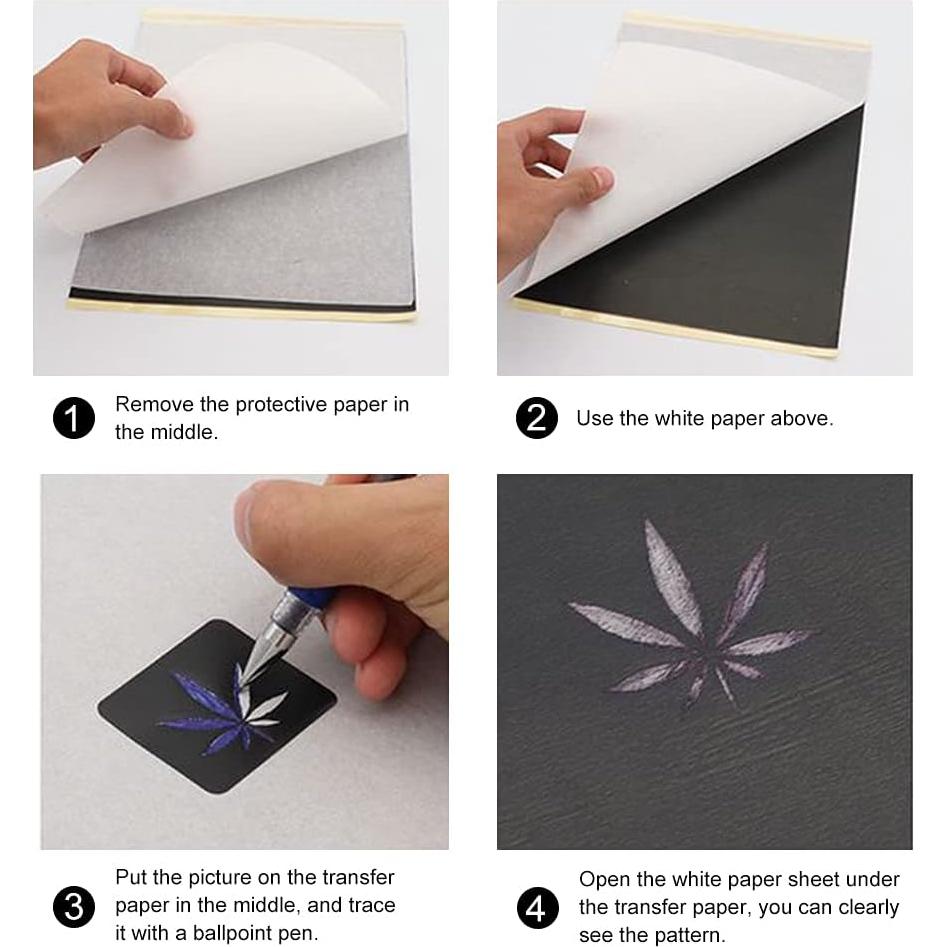 1 Remove the protective paper in the middle.

2 Use the white paper above.

3 Put the picture on the transfer paper in the middle, and trace it with a ballpoint pen.

4 Open the white paper sheet under the transfer paper, you can clearly see the pattern.