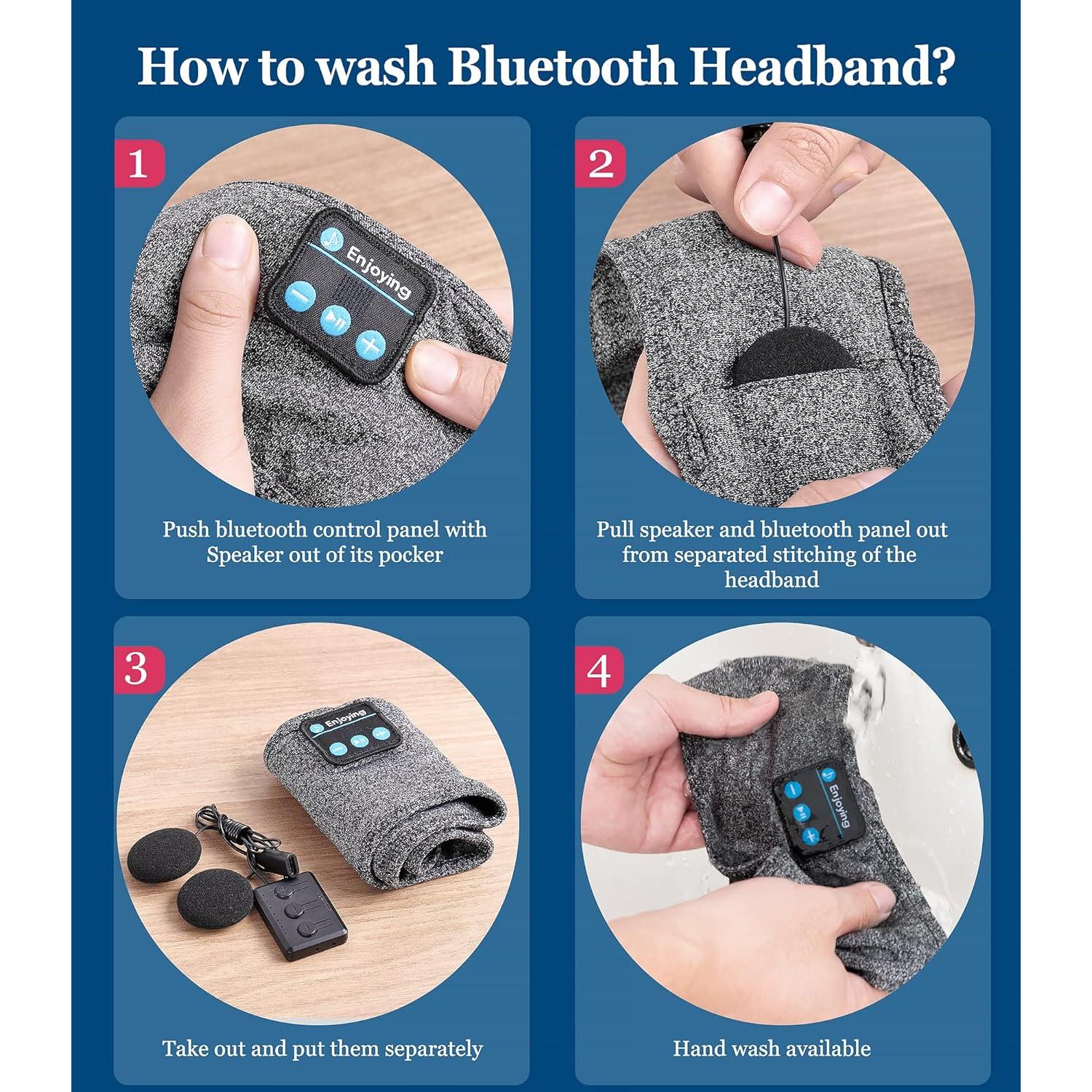 How to wash Bluetooth Headband?

1

Enjoying

Push bluetooth control panel with Speaker out of its pocker

2

Pull speaker and bluetooth panel out from separated stitching of the headband

3

Enjoying

Take out and put them separately

4

Enjoying

Hand wash available